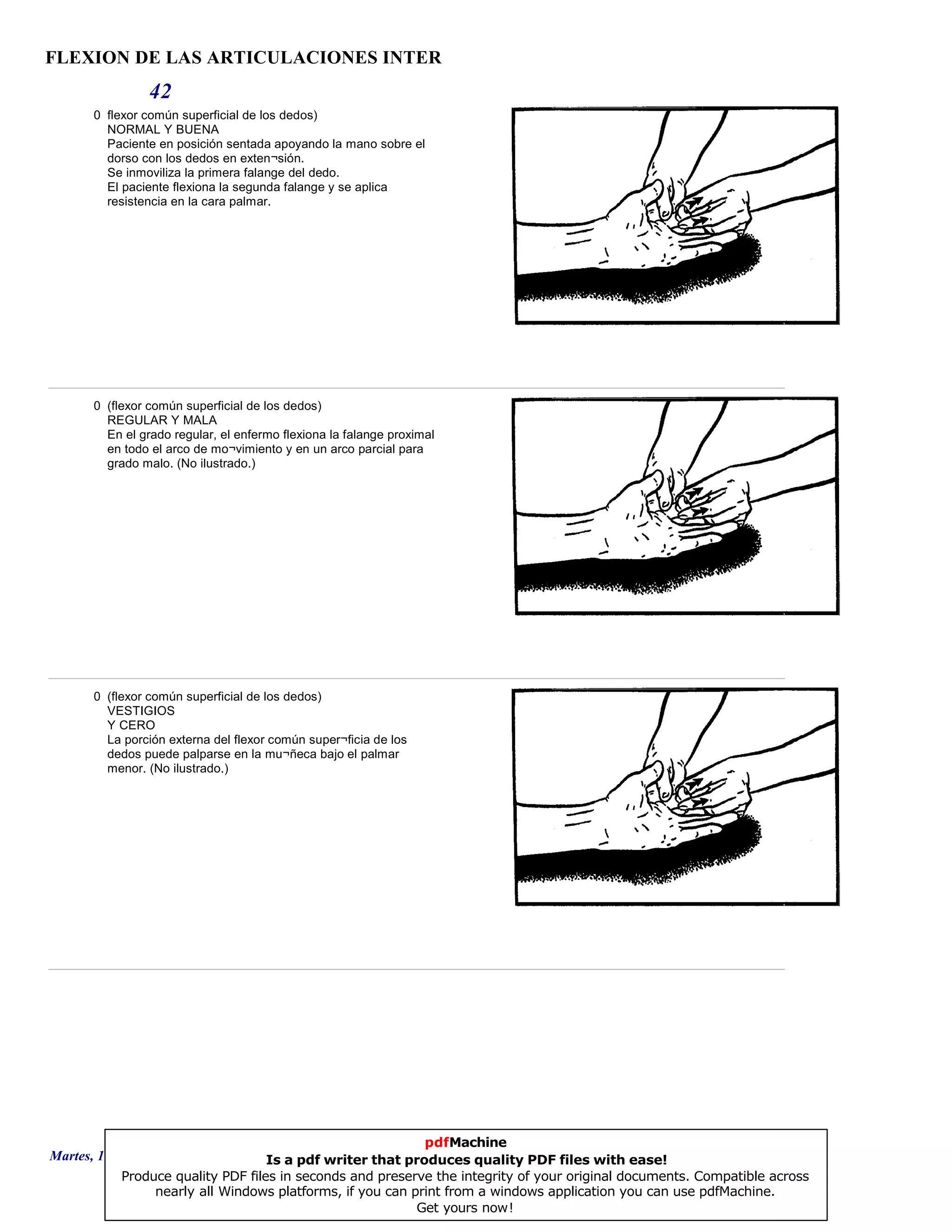 FLEXION DE LAS ARTICULACIONES INTER

42

0 flexor común superficial de los dedos)
NORMAL Y BUENA
Paciente en posición sentada apoyando la mano sobre el dorso con los dedos en exten¬sión.
Se inmoviliza la primera falange del dedo.
El paciente flexiona la segunda falange y se aplica resistencia en la cara palmar.

0 (flexor común superficial de los dedos)
REGULAR Y MALA
En el grado regular, el enfermo flexiona la falange proximal en todo el arco de mo¬vimiento y en un arco parcial para grado malo. (No ilustrado.)

0 (flexor común superficial de los dedos)
VESTIGIOS
Y CERO
La porción externa del flexor común super¬ficia de los dedos puede palparse en la mu¬ñeca bajo el palmar menor. (No ilustrado.)

Martes, 1

pdfMachine
Is a pdf writer that produces quality PDF files with ease!
Produce quality PDF files in seconds and preserve the integrity of your original documents. Compatible across nearly all Windows platforms, if you can print from a windows application you can use pdfMachine.
Get yours now!