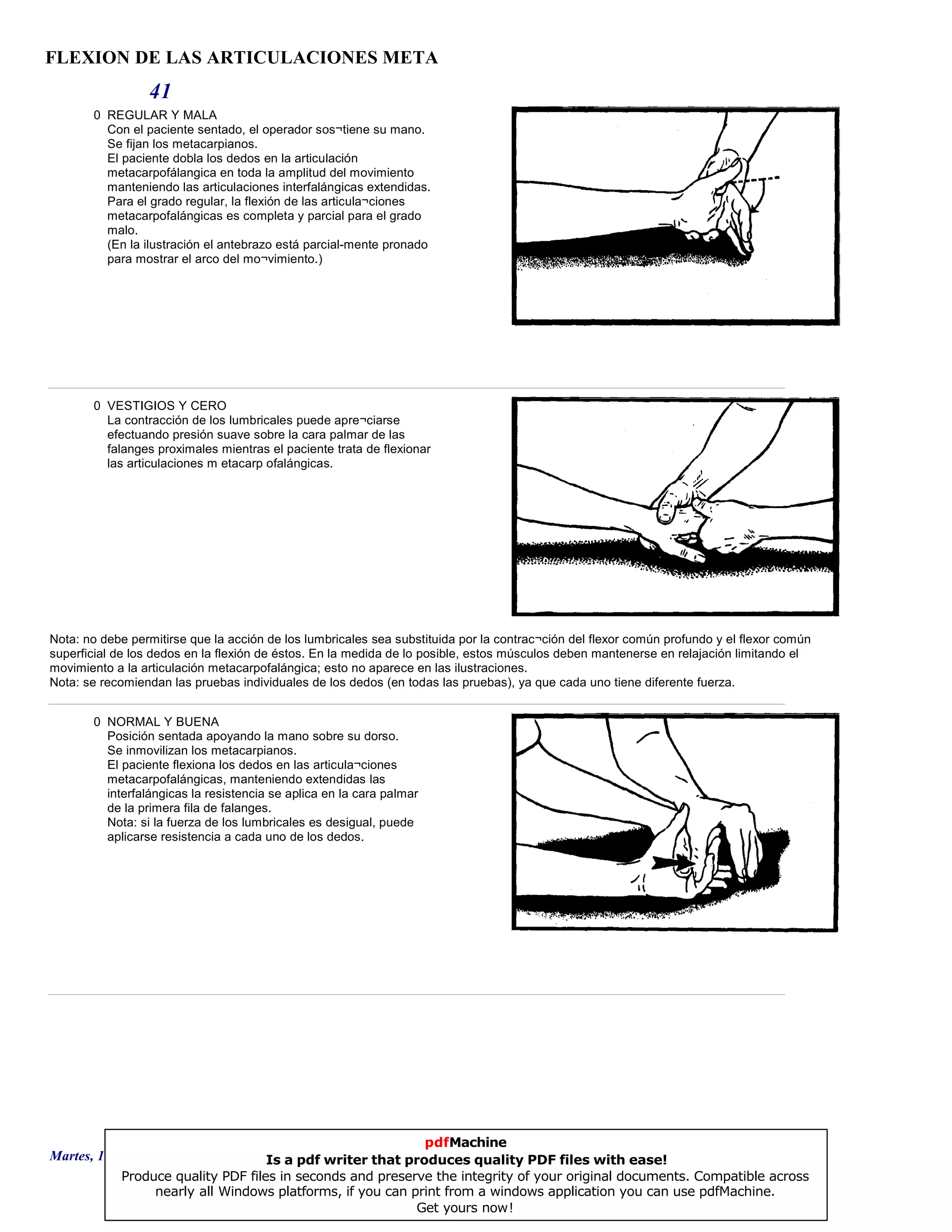 FLEXION DE LAS ARTICULACIONES META

41

0 REGULAR Y MALA
Con el paciente sentado, el operador sos¬tiene su mano.
Se fijan los metacarpianos.
El paciente dobla los dedos en la articulación metacarpofálangica en toda la amplitud del movimiento manteniendo las articulaciones interfalángicas extendidas.
Para el grado regular, la flexión de las articula¬ciones metacarpofalángicas es completa y parcial para el grado malo.
(En la ilustración el antebrazo está parcial-mente pronado para mostrar el arco del mo¬vimiento.)

0 VESTIGIOS Y CERO
La contracción de los lumbricales puede apre¬ciarse efectuando presión suave sobre la cara palmar de las falanges proximales mientras el paciente trata de flexionar las articulaciones m etacarp ofalángicas.

Nota: no debe permitirse que la acción de los lumbricales sea substituida por la contrac¬ción del flexor común profundo y el flexor común superficial de los dedos en la flexión de éstos. En la medida de lo posible, estos músculos deben mantenerse en relajación limitando el movimiento a la articulación metacarpofalángica; esto no aparece en las ilustraciones.
Nota: se recomiendan las pruebas individuales de los dedos (en todas las pruebas), ya que cada uno tiene diferente fuerza.

0 NORMAL Y BUENA
Posición sentada apoyando la mano sobre su dorso.
Se inmovilizan los metacarpianos.
El paciente flexiona los dedos en las articula¬ciones metacarpofalángicas, manteniendo extendidas las interfalángicas la resistencia se aplica en la cara palmar de la primera fila de falanges.
Nota: si la fuerza de los lumbricales es desigual, puede aplicarse resistencia a cada uno de los dedos.

Martes, 1

pdfMachine
Is a pdf writer that produces quality PDF files with ease!
Produce quality PDF files in seconds and preserve the integrity of your original documents. Compatible across nearly all Windows platforms, if you can print from a windows application you can use pdfMachine.
Get yours now!