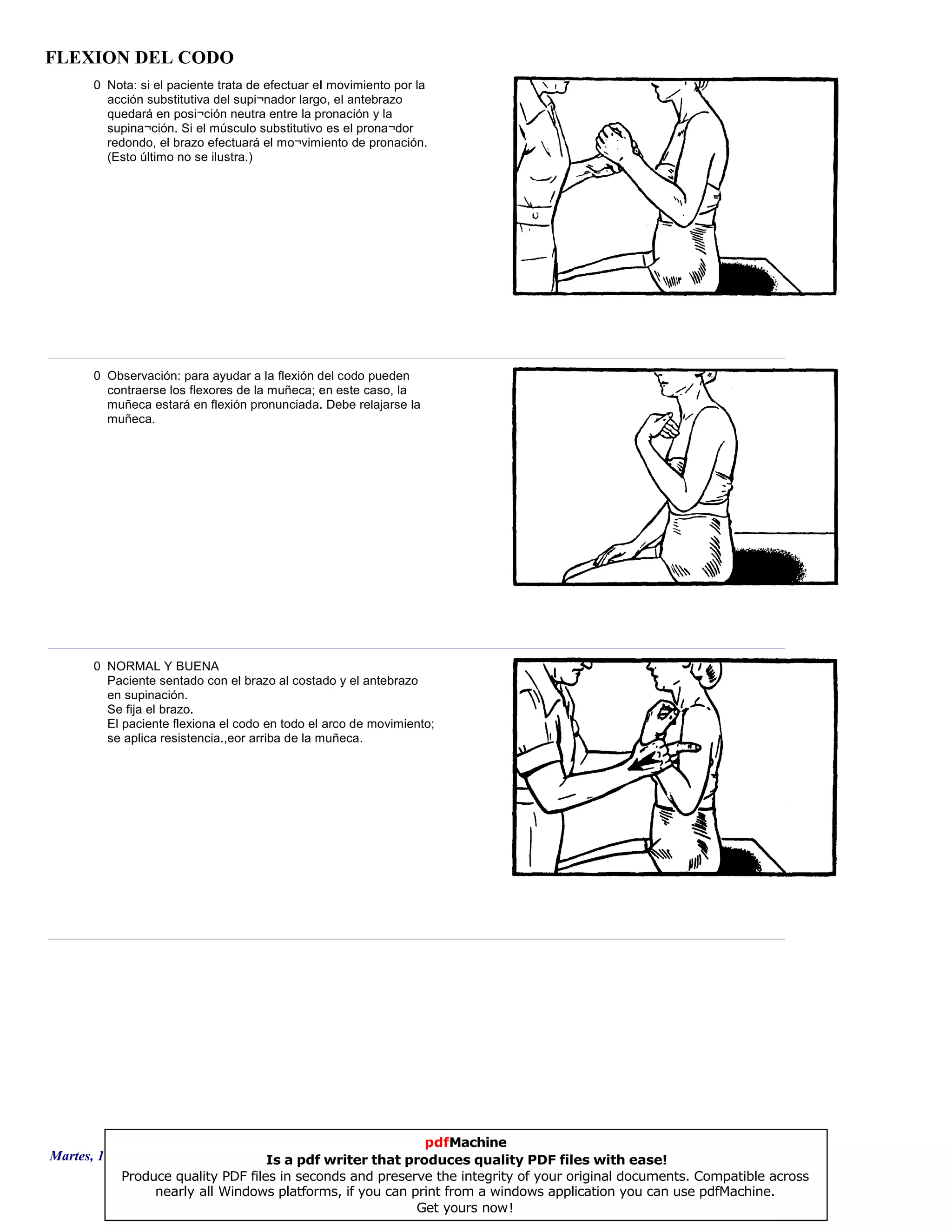 FLEXION DEL CODO

0 Nota: si el paciente trata de efectuar el movimiento por la acción substitutiva del supi¬nador largo, el antebrazo quedará en posi¬ción neutra entre la pronación y la supina¬ción. Si el músculo substitutivo es el prona¬dor redondo, el brazo efectuará el mo¬vimiento de pronación. (Esto último no se ilustra.)

0 Observación: para ayudar a la flexión del codo pueden contraerse los flexores de la muñeca; en este caso, la muñeca estará en flexión pronunciada. Debe relajarse la muñeca.

0 NORMAL Y BUENA
Paciente sentado con el brazo al costado y el antebrazo en supinación.
Se fija el brazo.
El paciente flexiona el codo en todo el arco de movimiento; se aplica resistencia.,eor arriba de la muñeca.

Martes, 1

pdfMachine
Is a pdf writer that produces quality PDF files with ease!
Produce quality PDF files in seconds and preserve the integrity of your original documents. Compatible across nearly all Windows platforms, if you can print from a windows application you can use pdfMachine.
Get yours now!