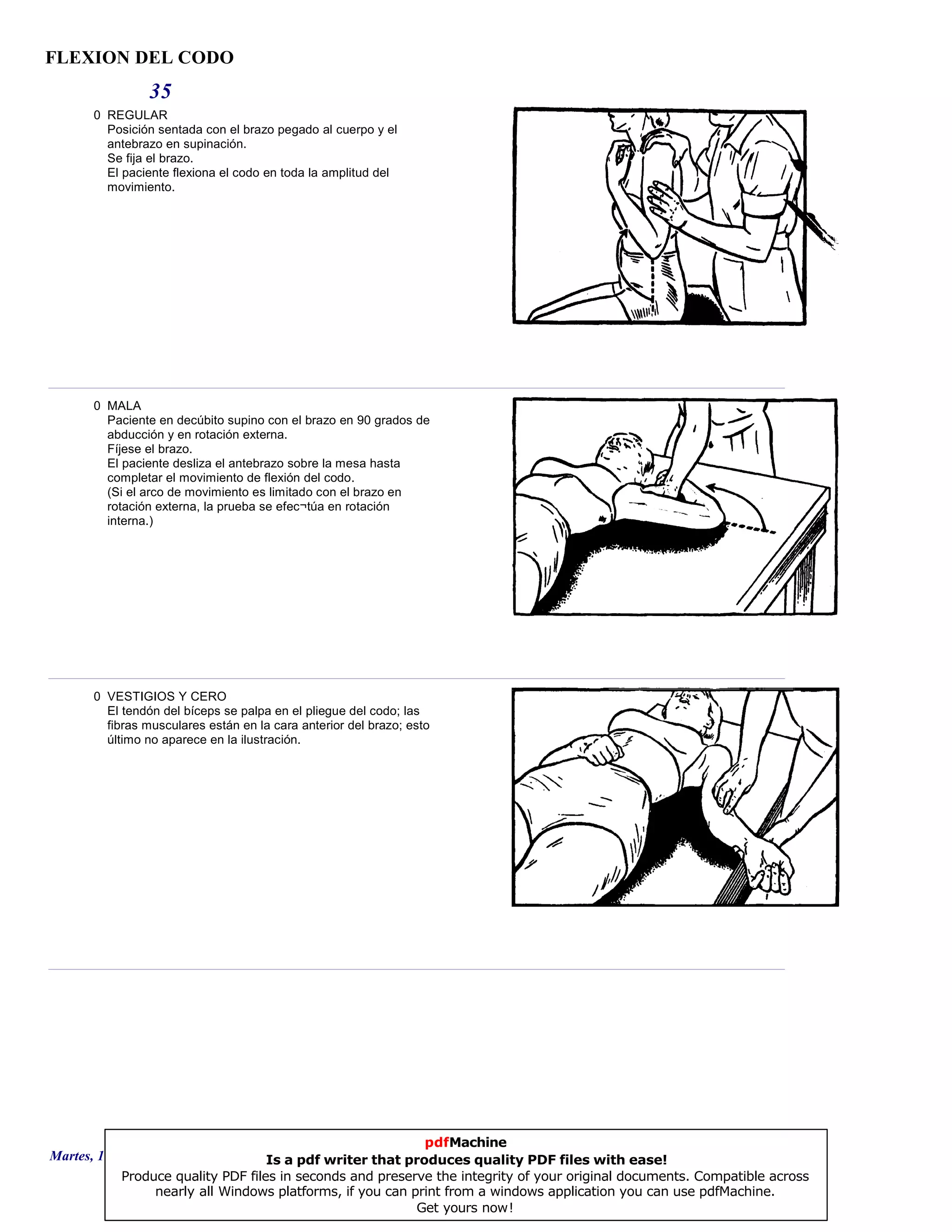 FLEXION DEL CODO

35

0 REGULAR
Posición sentada con el brazo pegado al cuerpo y el antebrazo en supinación.
Se fija el brazo.
El paciente flexiona el codo en toda la amplitud del movimiento.

0 MALA
Paciente en decúbito supino con el brazo en 90 grados de abducción y en rotación externa.
Fíjese el brazo.
El paciente desliza el antebrazo sobre la mesa hasta completar el movimiento de flexión del codo.
(Si el arco de movimiento es limitado con el brazo en rotación externa, la prueba se efec¬túa en rotación interna.)

0 VESTIGIOS Y CERO
El tendón del bíceps se palpa en el pliegue del codo; las fibras musculares están en la cara anterior del brazo; esto último no aparece en la ilustración.

Martes, 1

pdfMachine
Is a pdf writer that produces quality PDF files with ease!
Produce quality PDF files in seconds and preserve the integrity of your original documents. Compatible across nearly all Windows platforms, if you can print from a windows application you can use pdfMachine.
Get yours now!