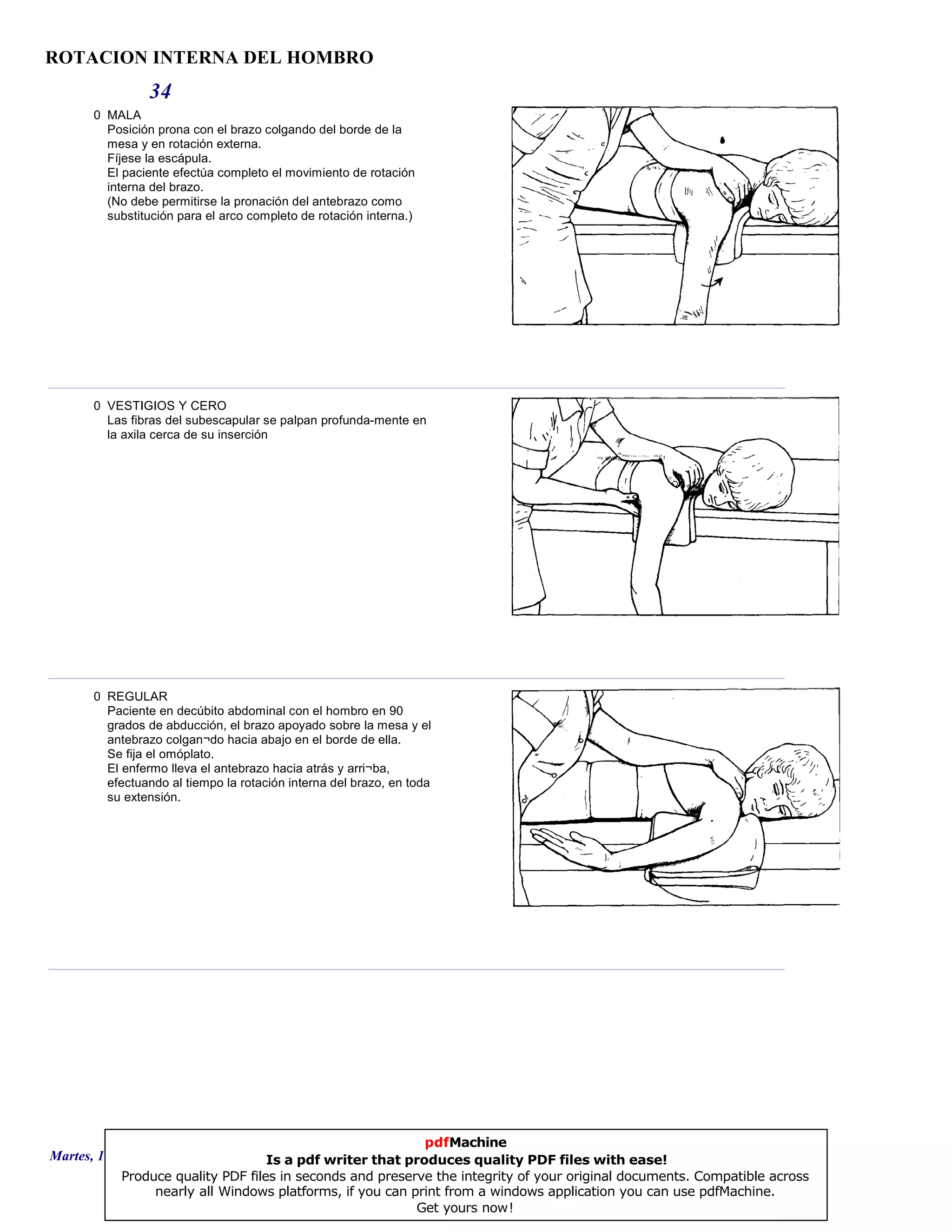 ROTACION INTERNA DEL HOMBRO

34

0 MALA
Posición prona con el brazo colgando del borde de la mesa y en rotación externa.
Fíjese la escápula.
El paciente efectúa completo el movimiento de rotación interna del brazo.
(No debe permitirse la pronación del antebrazo como substitución para el arco completo de rotación interna.)

0 VESTIGIOS Y CERO
Las fibras del subescapular se palpan profunda-mente en la axila cerca de su inserción

0 REGULAR
Paciente en decúbito abdominal con el hombro en 90 grados de abducción, el brazo apoyado sobre la mesa y el antebrazo colgan¬do hacia abajo en el borde de ella.
Se fija el omóplato.
El enfermo lleva el antebrazo hacia atrás y arri¬ba, efectuando al tiempo la rotación interna del brazo, en toda su extensión.

Martes, 1

pdfMachine
Is a pdf writer that produces quality PDF files with ease!
Produce quality PDF files in seconds and preserve the integrity of your original documents. Compatible across nearly all Windows platforms, if you can print from a windows application you can use pdfMachine.
Get yours now!