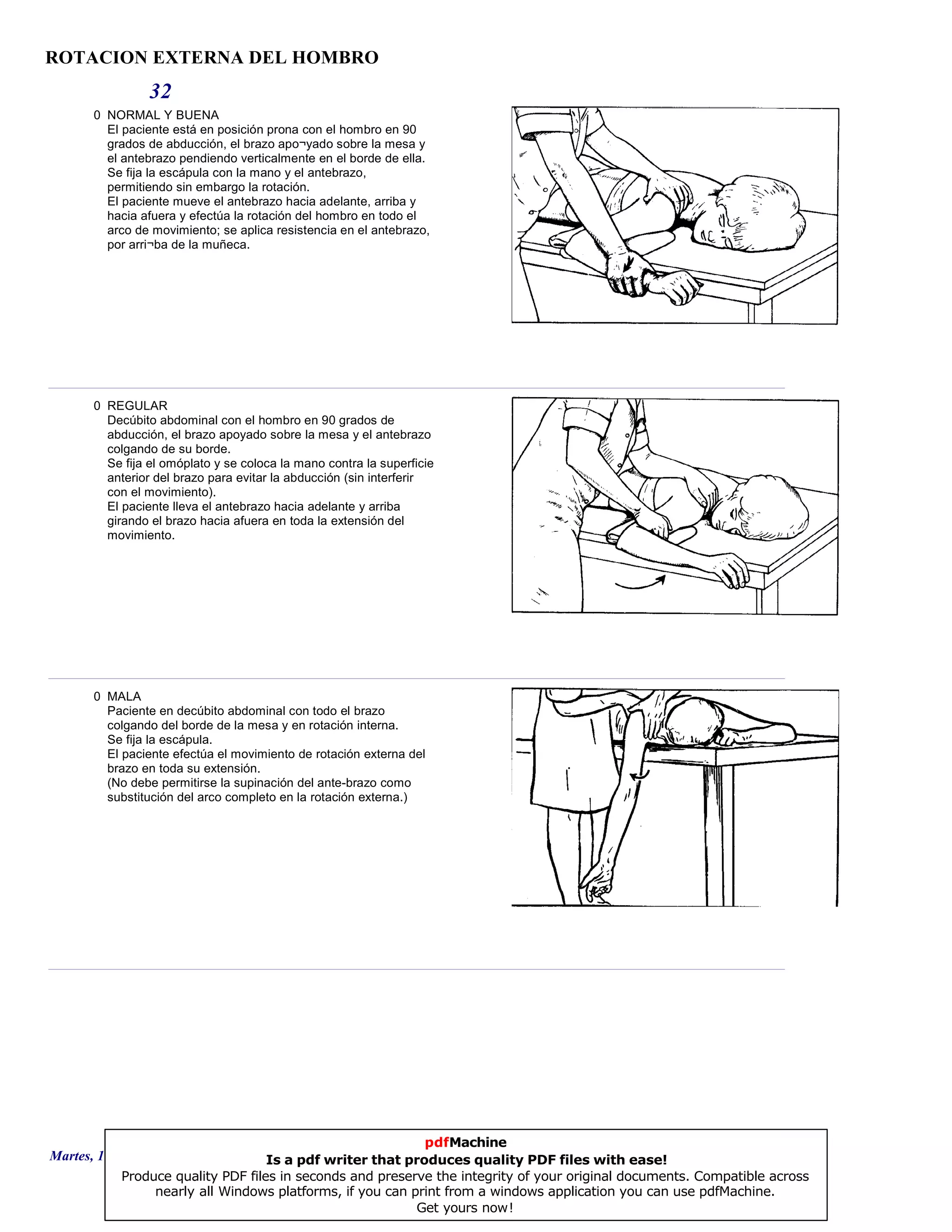 ROTACION EXTERNA DEL HOMBRO

32

0 NORMAL Y BUENA
El paciente está en posición prona con el hombro en 90 grados de abducción, el brazo apo¬yado sobre la mesa y el antebrazo pendiendo verticalmente en el borde de ella. Se fija la escápula con la mano y el antebrazo, permitiendo sin embargo la rotación.
El paciente mueve el antebrazo hacia adelante, arriba y hacia afuera y efectúa la rotación del hombro en todo el arco de movimiento; se aplica resistencia en el antebrazo, por arri¬ba de la muñeca.

0 REGULAR
Decúbito abdominal con el hombro en 90 grados de abducción, el brazo apoyado sobre la mesa y el antebrazo colgando de su borde.
Se fija el omóplato y se coloca la mano contra la superficie anterior del brazo para evitar la abducción (sin interferir con el movimiento).
El paciente lleva el antebrazo hacia adelante y arriba girando el brazo hacia afuera en toda la extensión del movimiento.

0 MALA
Paciente en decúbito abdominal con todo el brazo colgando del borde de la mesa y en rotación interna.
Se fija la escápula.
El paciente efectúa el movimiento de rotación externa del brazo en toda su extensión.
(No debe permitirse la supinación del ante-brazo como substitución del arco completo en la rotación externa.)

Martes, 1

pdfMachine
Is a pdf writer that produces quality PDF files with ease!
Produce quality PDF files in seconds and preserve the integrity of your original documents. Compatible across nearly all Windows platforms, if you can print from a windows application you can use pdfMachine.
Get yours now!