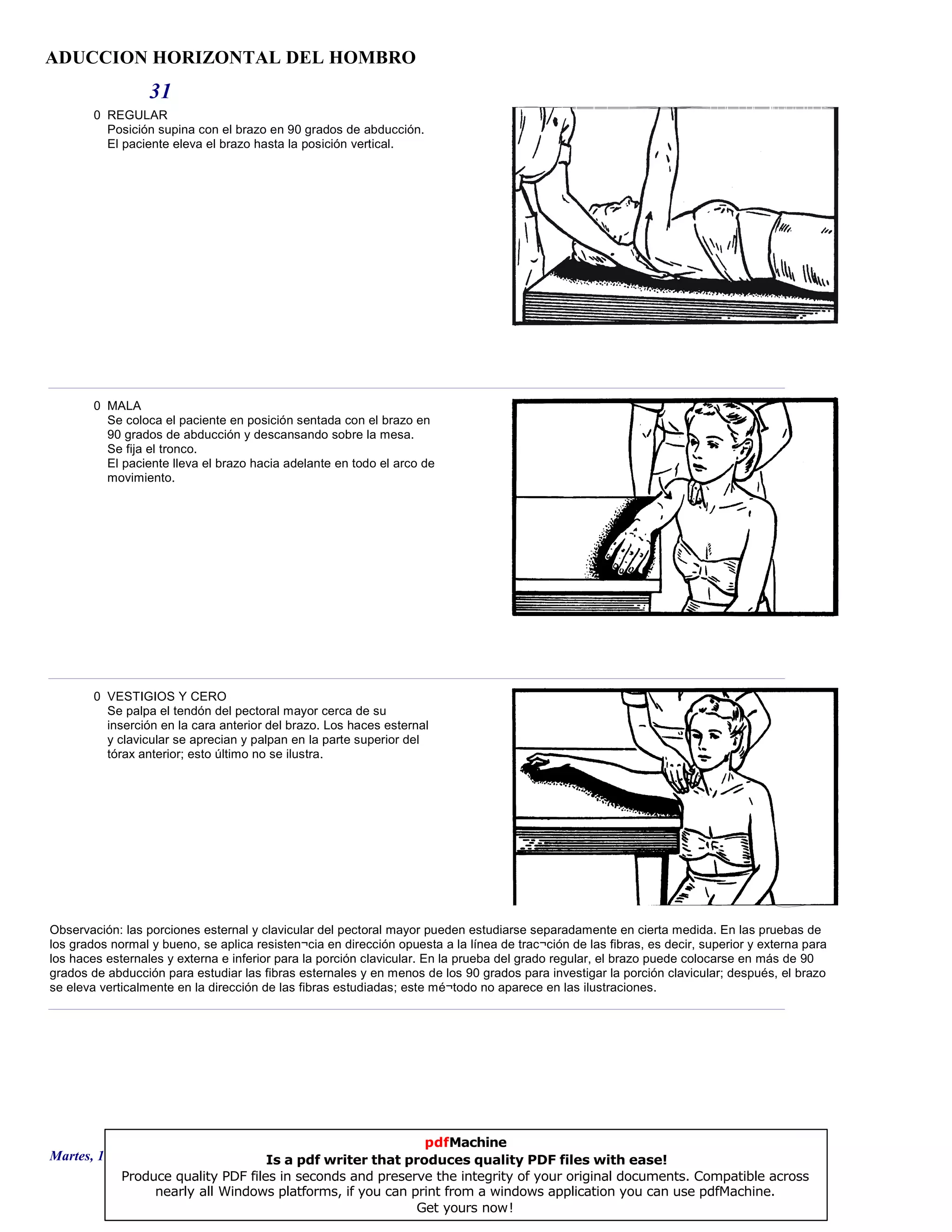 ADUCCION HORIZONTAL DEL HOMBRO

31

0 REGULAR
Posición supina con el brazo en 90 grados de abducción.
El paciente eleva el brazo hasta la posición vertical.

0 MALA
Se coloca el paciente en posición sentada con el brazo en 90 grados de abducción y descansando sobre la mesa.
Se fija el tronco.
El paciente lleva el brazo hacia adelante en todo el arco de movimiento.

0 VESTIGIOS Y CERO
Se palpa el tendón del pectoral mayor cerca de su inserción en la cara anterior del brazo. Los haces esternal y clavicular se aprecian y palpan en la parte superior del tórax anterior; esto último no se ilustra.

Observación: las porciones esternal y clavicular del pectoral mayor pueden estudiarse separadamente en cierta medida. En las pruebas de los grados normal y bueno, se aplica resisten¬cia en dirección opuesta a la línea de trac¬ción de las fibras, es decir, superior y externa para los haces esternales y externa e inferior para la porción clavicular. En la prueba del grado regular, el brazo puede colocarse en más de 90 grados de abducción para estudiar las fibras esternales y en menos de los 90 grados para investigar la porción clavicular; después, el brazo se eleva verticalmente en la dirección de las fibras estudiadas; este mé¬todo no aparece en las ilustraciones.

Martes, 1

pdfMachine
Is a pdf writer that produces quality PDF files with ease!
Produce quality PDF files in seconds and preserve the integrity of your original documents. Compatible across nearly all Windows platforms, if you can print from a windows application you can use pdfMachine.
Get yours now!