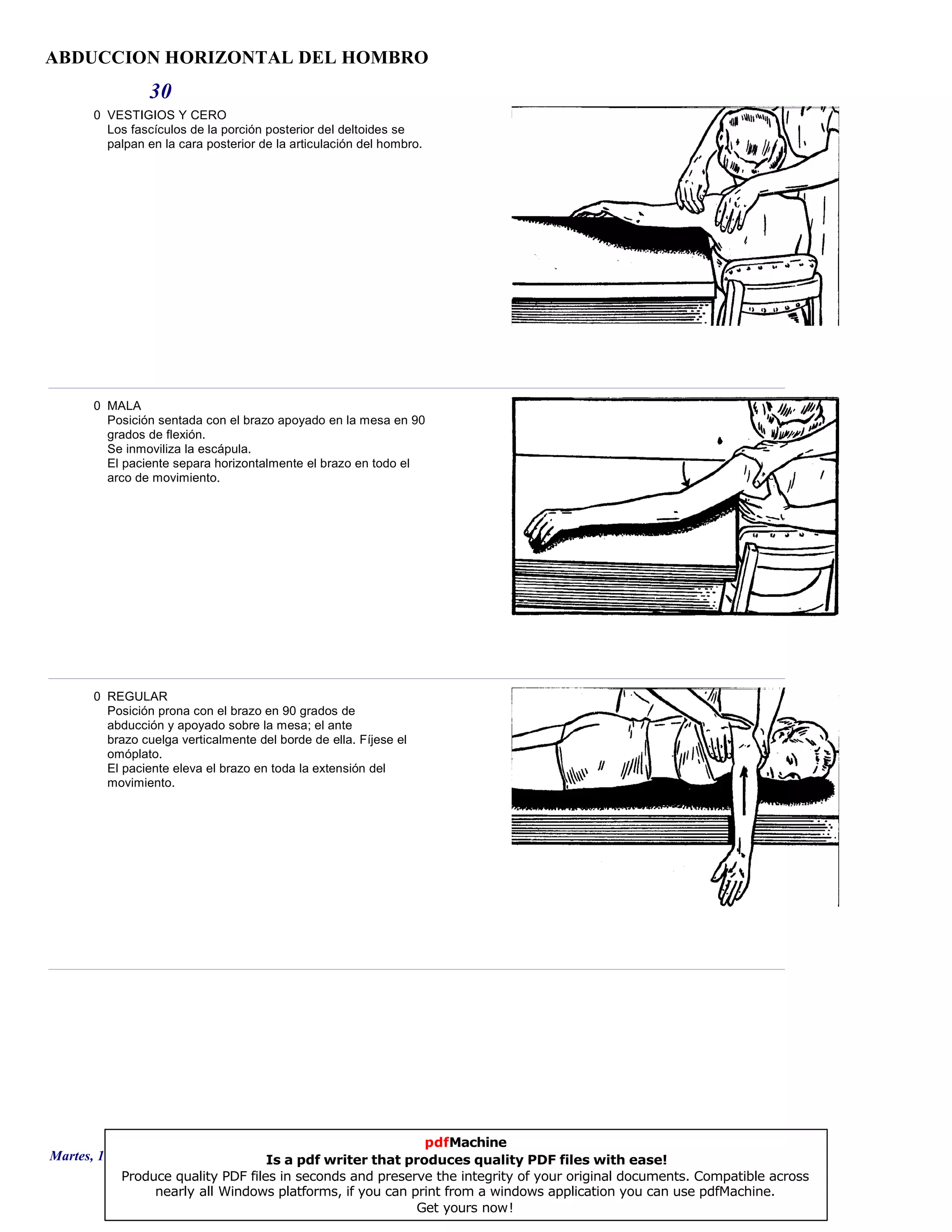 ABDUCCION HORIZONTAL DEL HOMBRO

30

0 VESTIGIOS Y CERO
Los fascículos de la porción posterior del deltoides se palpan en la cara posterior de la articulación del hombro.

0 MALA
Posición sentada con el brazo apoyado en la mesa en 90 grados de flexión.
Se inmoviliza la escápula.
El paciente separa horizontalmente el brazo en todo el arco de movimiento.

0 REGULAR
Posición prona con el brazo en 90 grados de abducción y apoyado sobre la mesa; el ante brazo cuelga verticalmente del borde de ella. Fíjese el omóplato.
El paciente eleva el brazo en toda la extensión del movimiento.

Martes, 1

pdfMachine
Is a pdf writer that produces quality PDF files with ease!
Produce quality PDF files in seconds and preserve the integrity of your original documents. Compatible across nearly all Windows platforms, if you can print from a windows application you can use pdfMachine.
Get yours now!