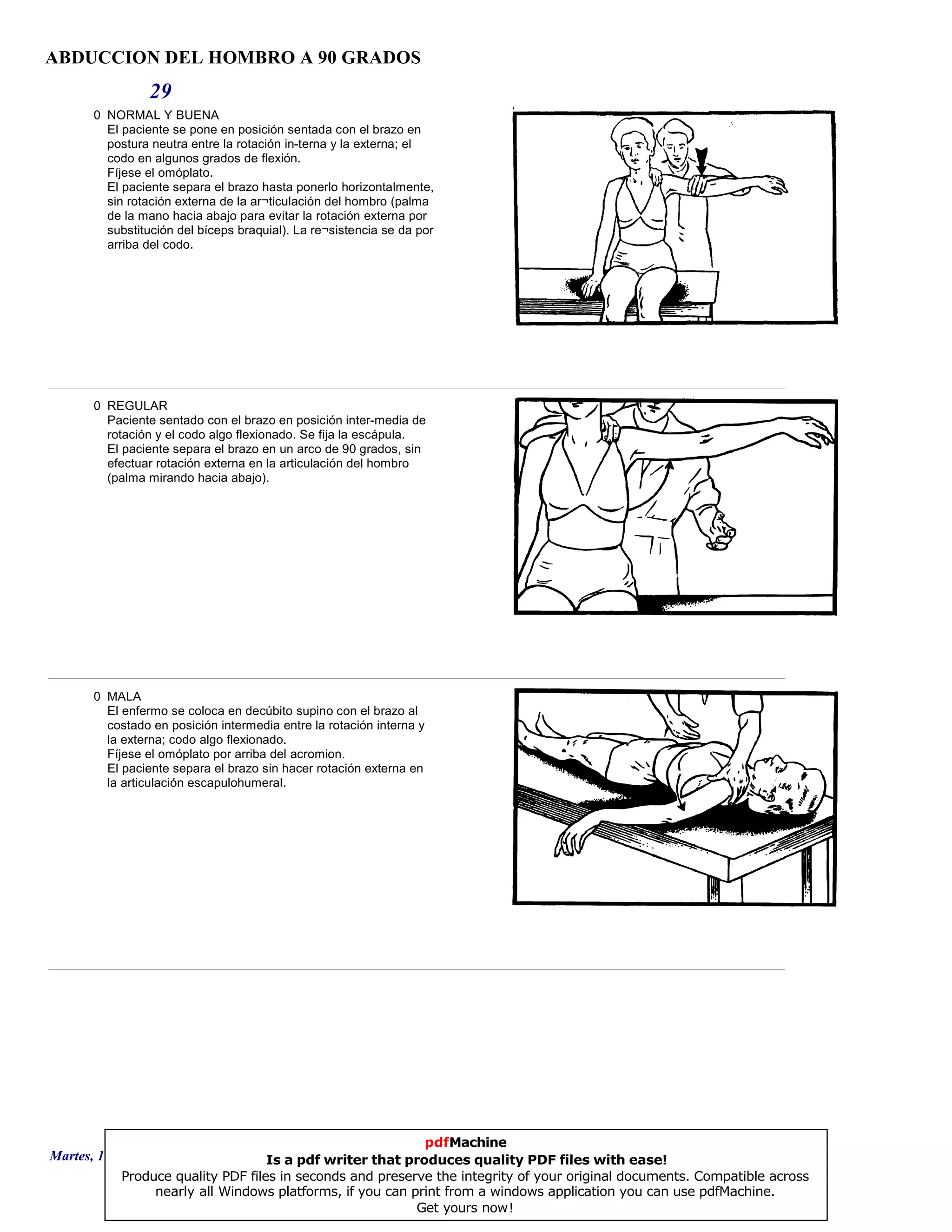 ABDUCCION DEL HOMBRO A 90 GRADOS

29

0 NORMAL Y BUENA
El paciente se pone en posición sentada con el brazo en postura neutra entre la rotación in-terna y la externa; el codo en algunos grados de flexión.
Fíjese el omóplato.
El paciente separa el brazo hasta ponerlo horizontalmente, sin rotación externa de la ar¬ticulación del hombro (palma de la mano hacia abajo para evitar la rotación externa por substitución del bíceps braquial). La re¬sistencia se da por arriba del codo.

0 REGULAR
Paciente sentado con el brazo en posición inter-media de rotación y el codo algo flexionado. Se fija la escápula.
El paciente separa el brazo en un arco de 90 grados, sin efectuar rotación externa en la articulación del hombro (palma mirando hacia abajo).

0 MALA
El enfermo se coloca en decúbito supino con el brazo al costado en posición intermedia entre la rotación interna y la externa; codo algo flexionado.
Fíjese el omóplato por arriba del acromion.
El paciente separa el brazo sin hacer rotación externa en la articulación escapulohumeral.

Martes, 1

pdfMachine
Is a pdf writer that produces quality PDF files with ease!
Produce quality PDF files in seconds and preserve the integrity of your original documents. Compatible across nearly all Windows platforms, if you can print from a windows application you can use pdfMachine.
Get yours now!