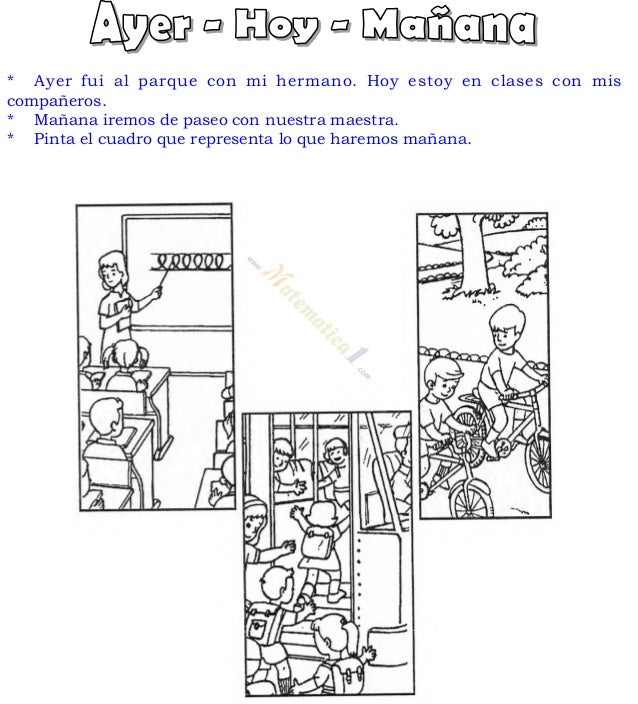 Ayer - Hoy - Mañana

* Ayer fui al parque con mi hermano. Hoy estoy en clases con mis compañeros.
* Mañana iremos de paseo con nuestra maestra.
* Pinta el cuadro que representa lo que haremos mañana.

www.Matematica1.com