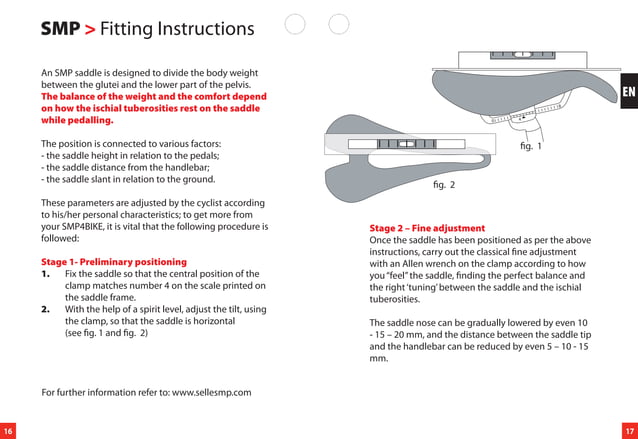 SMP > Fitting Instructions

An SMP saddle is designed to divide the body weight between the glutei and the lower part of the pelvis. The balance of the weight and the comfort depend on how the ischial tuberosities rest on the saddle while pedalling.

The position is connected to various factors:
- the saddle height in relation to the pedals;
- the saddle distance from the handlebar;
- the saddle slant in relation to the ground.

These parameters are adjusted by the cyclist according to his/her personal characteristics; to get more from your SMP4BIKE, it is vital that the following procedure is followed:

Stage 1- Preliminary positioning
1. Fix the saddle so that the central position of the clamp matches number 4 on the scale printed on the saddle frame.
2. With the help of a spirit level, adjust the tilt, using the clamp, so that the saddle is horizontal (see fig. 1 and fig. 2)

For further information refer to: www.sellesmp.com

16

EN

fig. 1

fig. 2

Stage 2 – Fine adjustment
Once the saddle has been positioned as per the above instructions, carry out the classical fine adjustment with an Allen wrench on the clamp according to how you "feel" the saddle, finding the perfect balance and the right 'tuning' between the saddle and the ischial tuberosities.

The saddle nose can be gradually lowered by even 10 - 15 – 20 mm, and the distance between the saddle tip and the handlebar can be reduced by even 5 – 10 - 15 mm.

17