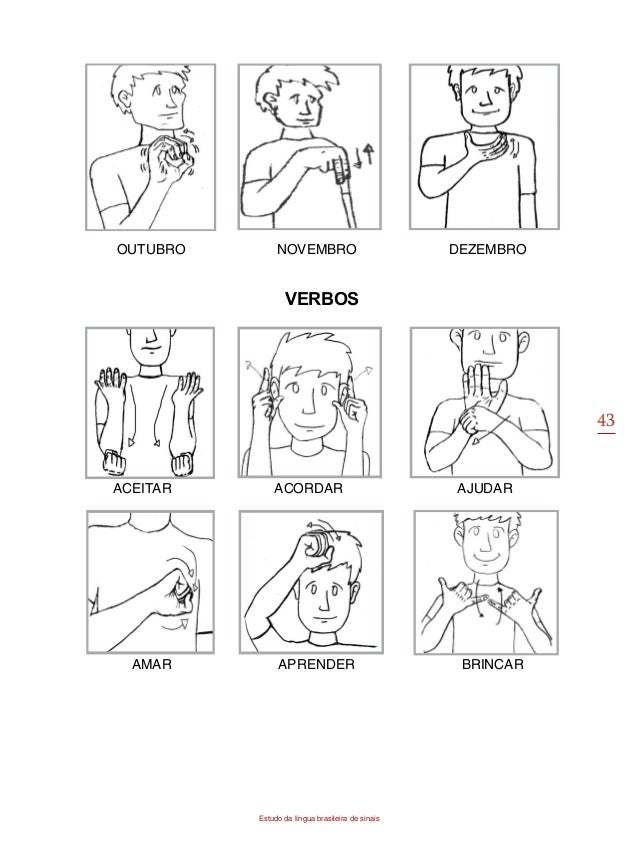 OUTUBRO

NOVEMBRO

DEZEMBRO

VERBOS

ACEITAR

ACORDAR

AJUDAR

43

AMAR

APRENDER

BRINCAR

Estudo da língua brasileira de sinais