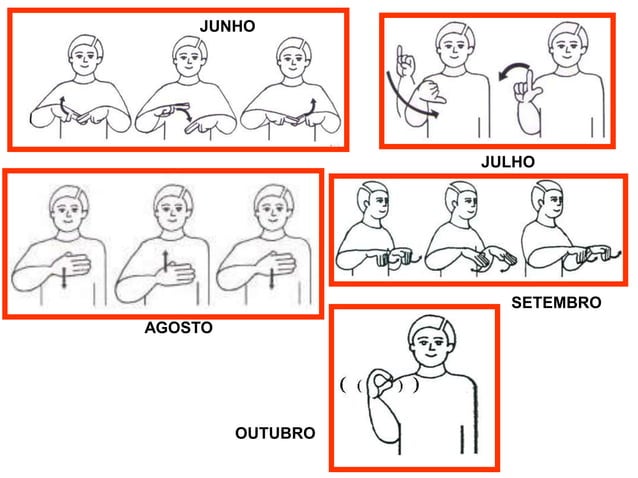 JUNHO

JULHO

AGOSTO

SETEMBRO

OUTUBRO