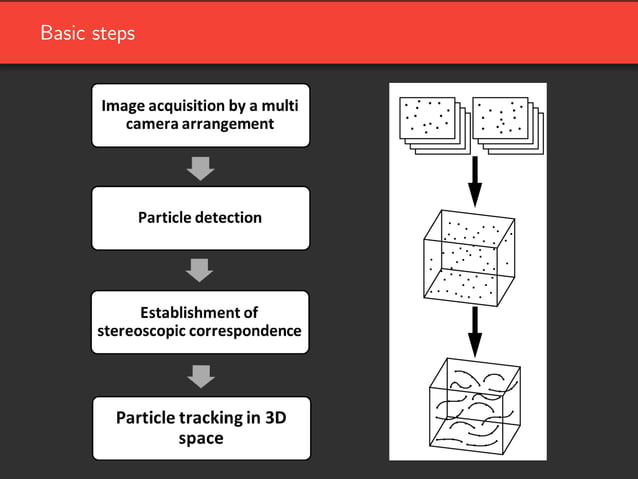 Basic steps

Image acquisition by a multi camera arrangement

Particle detection

Establishment of stereoscopic correspondence

Particle tracking in 3D space