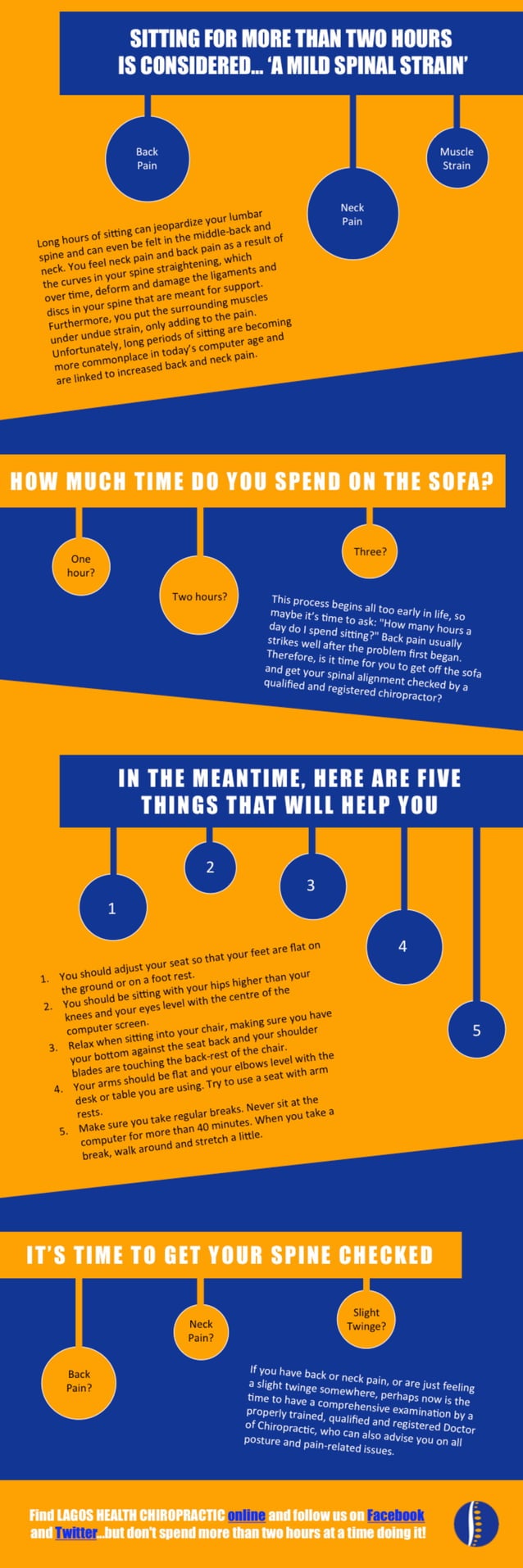 SITTING FOR MORE THAN TWO HOURS IS CONSIDERED... 'A MILD SPINAL STRAIN'

Back Pain

Neck Pain

Muscle Strain

Long hours of sitting can jeopardize your lumbar spine and can even be felt in the middle-back and neck. You feel neck pain and back pain as a result of the curves in your spine straightening, which over time, deform and damage the ligaments and discs in your spine that are meant for support. Furthermore, you put the surrounding muscles under undue strain, only adding to the pain. Unfortunately, long periods of sitting are becoming more commonplace in today's computer age and are linked to increased back and neck pain.

HOW MUCH TIME DO YOU SPEND ON THE SOFA?

One hour?

Two hours?

Three?

This process begins all too early in life, so maybe it's time to ask: "How many hours a day do I spend sitting?" Back pain usually strikes well after the problem first began. Therefore, is it time for you to get off the sofa and get your spinal alignment checked by a qualified and registered chiropractor?

IN THE MEANTIME, HERE ARE FIVE THINGS THAT WILL HELP YOU

1

2

3

4

5

1. You should adjust your seat so that your feet are flat on the ground or on a foot rest.
2. You should be sitting with your hips higher than your knees and your eyes level with the centre of the computer screen.
3. Relax when sitting into your chair, making sure you have your bottom against the seat back and your shoulder blades are touching the back-rest of the chair.
4. Your arms should be flat and your elbows level with the desk or table you are using. Try to use a seat with arm rests.
5. Make sure you take regular breaks. Never sit at the computer for more than 40 minutes. When you take a break, walk around and stretch a little.

IT'S TIME TO GET YOUR SPINE CHECKED

Back Pain?

Neck Pain?

Slight Twinge?

If you have back or neck pain, or are just feeling a slight twinge somewhere, perhaps now is the time to have a comprehensive examination by a properly trained, qualified and registered Doctor of Chiropractic, who can also advise you on all posture and pain-related issues.

Find LAGOS HEALTH CHIROPRACTIC online and follow us on Facebook and Twitter...but don't spend more than two hours at a time doing it!