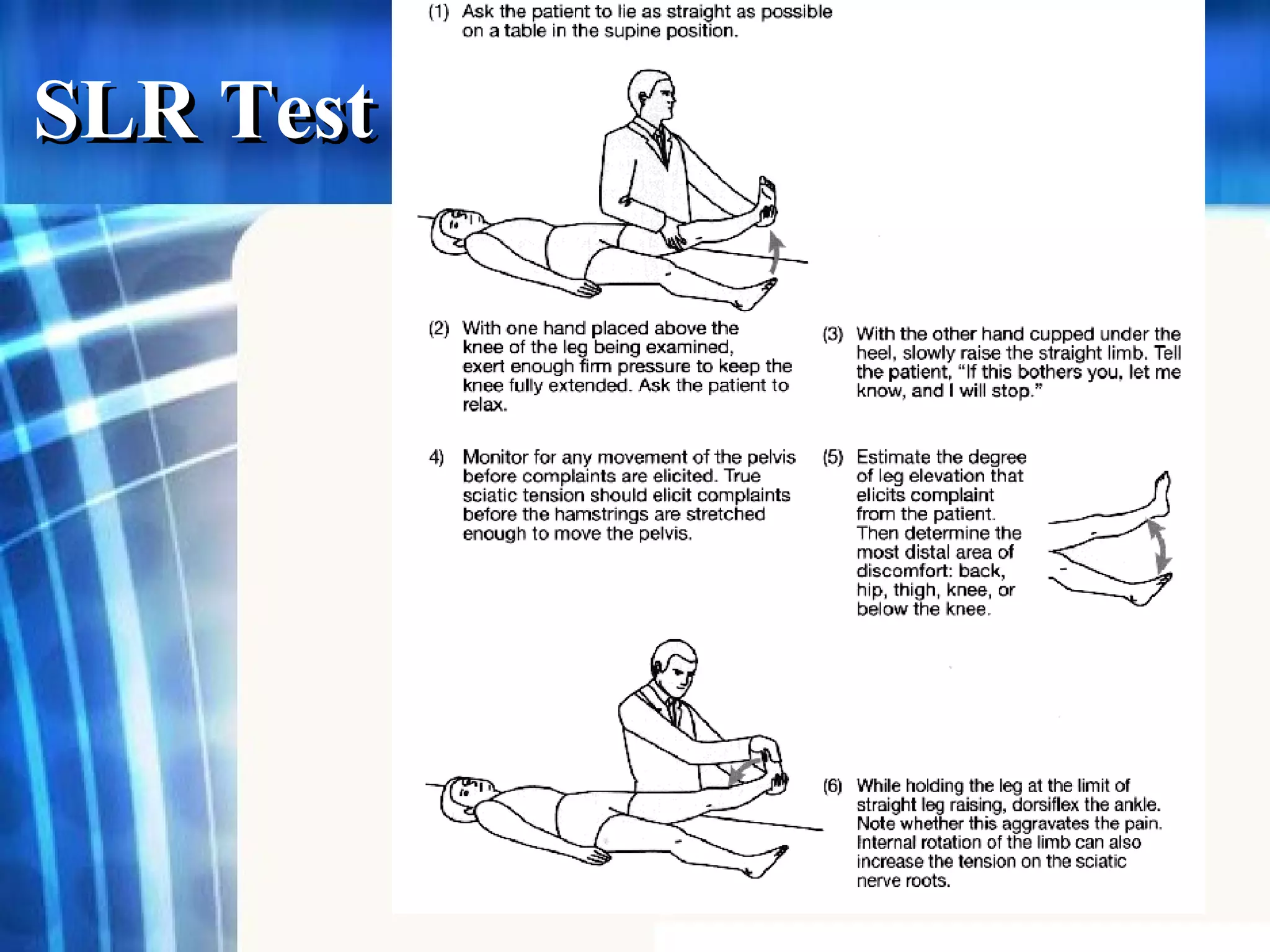 SLR Test

(1) Ask the patient to lie as straight as possible on a table in the supine position.

(2) With one hand placed above the knee of the leg being examined, exert enough firm pressure to keep the knee fully extended. Ask the patient to relax.

(3) With the other hand cupped under the heel, slowly raise the straight limb. Tell the patient, "If this bothers you, let me know, and I will stop."

4) Monitor for any movement of the pelvis before complaints are elicited. True sciatic tension should elicit complaints before the hamstrings are stretched enough to move the pelvis.

(5) Estimate the degree of leg elevation that elicits complaint from the patient. Then determine the most distal area of discomfort: back, hip, thigh, knee, or below the knee.

(6) While holding the leg at the limit of straight leg raising, dorsiflex the ankle. Note whether this aggravates the pain. Internal rotation of the limb can also increase the tension on the sciatic nerve roots.