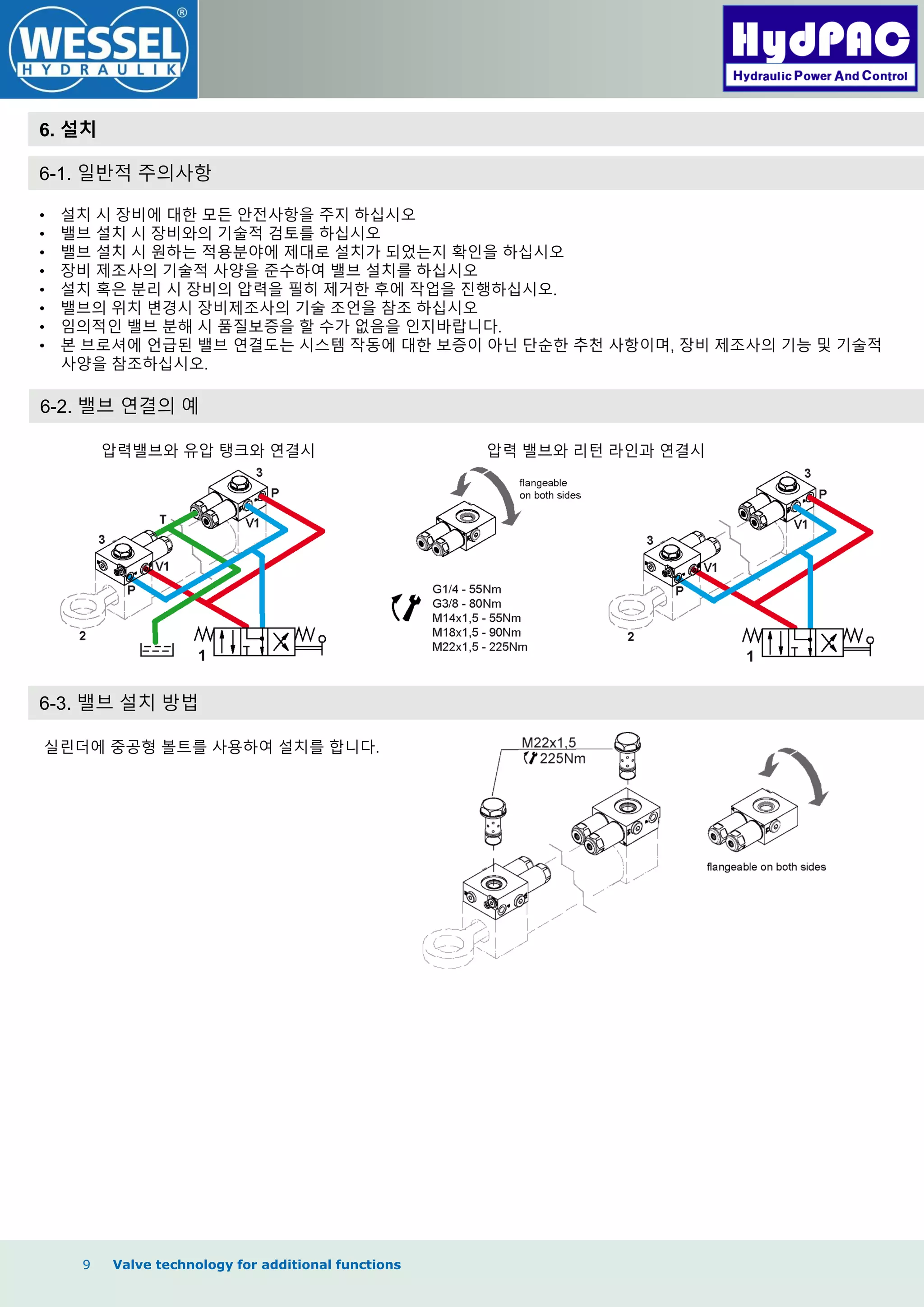 WESSEL® HYDRAULIK

HydPAC
Hydraulic Power And Control

6. 설치

6-1. 일반적 주의사항

• 설치 시 장비에 대한 모든 안전사항을 주지 하십시오
• 밸브 설치 시 장비와의 기술적 검토를 하십시오
• 밸브 설치 시 원하는 적용분야에 제대로 설치가 되었는지 확인을 하십시오
• 장비 제조사의 기술적 사양을 준수하여 밸브 설치를 하십시오
• 설치 혹은 분리 시 장비의 압력을 필히 제거한 후에 작업을 진행하십시오.
• 밸브의 위치 변경시 장비제조사의 기술 조언을 참조 하십시오
• 임의적인 밸브 분해 시 품질보증을 할 수가 없음을 인지바랍니다.
• 본 브로셔에 언급된 밸브 연결도는 시스템 작동에 대한 보증이 아닌 단순한 추천 사항이며, 장비 제조사의 기능 및 기술적 사양을 참조하십시오.

6-2. 밸브 연결의 예

압력밸브와 유압 탱크와 연결시

3
P
T
V1
3
V1
P
2
1

압력 밸브와 리턴 라인과 연결시

flangeable on both sides

G1/4 - 55Nm
G3/8 - 80Nm
M14x1,5 - 55Nm
M18x1,5 - 90Nm
M22x1,5 - 225Nm

3
P
V1
3
V1
P
2
1

6-3. 밸브 설치 방법

실린더에 중공형 볼트를 사용하여 설치를 합니다.

M22x1,5
225Nm

flangeable on both sides

9 Valve technology for additional functions