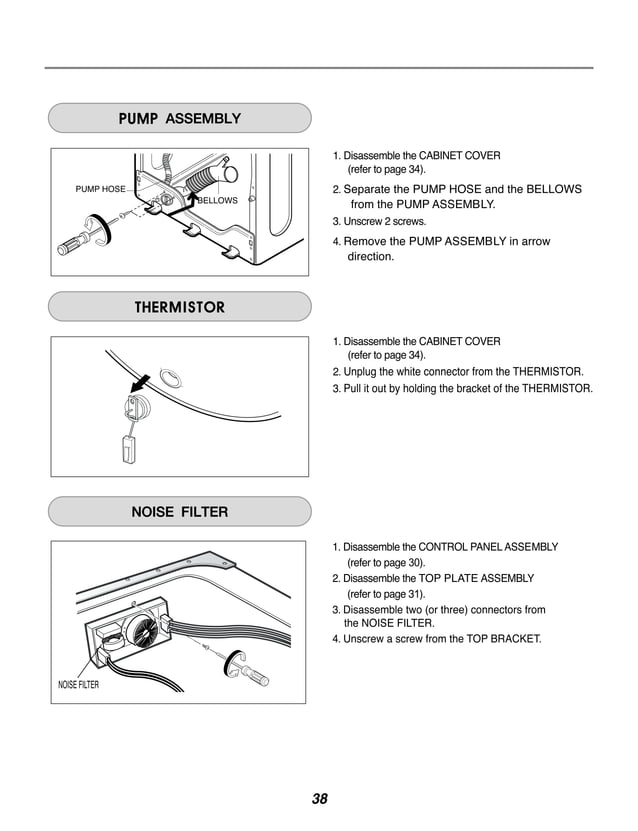 PUMP ASSEMBLY

PUMP HOSE
BELLOWS

1. Disassemble the CABINET COVER (refer to page 34).
2. Separate the PUMP HOSE and the BELLOWS from the PUMP ASSEMBLY.
3. Unscrew 2 screws.
4. Remove the PUMP ASSEMBLY in arrow direction.

THERMISTOR

1. Disassemble the CABINET COVER (refer to page 34).
2. Unplug the white connector from the THERMISTOR.
3. Pull it out by holding the bracket of the THERMISTOR.

NOISE FILTER

NOISE FILTER

1. Disassemble the CONTROL PANEL ASSEMBLY (refer to page 30).
2. Disassemble the TOP PLATE ASSEMBLY (refer to page 31).
3. Disassemble two (or three) connectors from the NOISE FILTER.
4. Unscrew a screw from the TOP BRACKET.

38