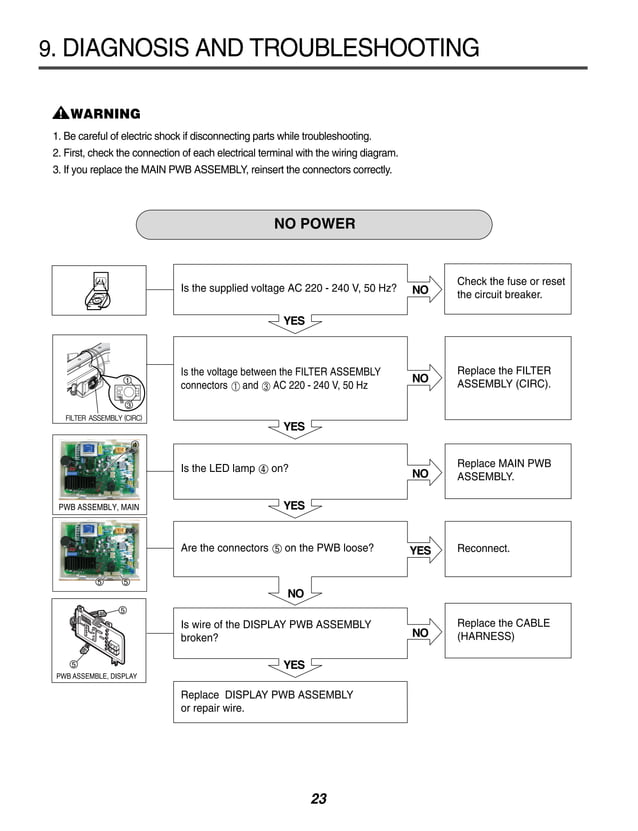 9. DIAGNOSIS AND TROUBLESHOOTING

WARNING

1. Be careful of electric shock if disconnecting parts while troubleshooting.
2. First, check the connection of each electrical terminal with the wiring diagram.
3. If you replace the MAIN PWB ASSEMBLY, reinsert the connectors correctly.

NO POWER

Is the supplied voltage AC 220 - 240 V, 50 Hz?

NO

Check the fuse or reset the circuit breaker.

YES

①

③

FILTER ASSEMBLY (CIRC)

Is the voltage between the FILTER ASSEMBLY connectors ① and ③ AC 220 - 240 V, 50 Hz

NO

Replace the FILTER ASSEMBLY (CIRC).

YES

④

PWB ASSEMBLY, MAIN

Is the LED lamp ④ on?

NO

Replace MAIN PWB ASSEMBLY.

YES

⑤ ⑤

Are the connectors ⑤ on the PWB loose?

YES

Reconnect.

NO

⑤

⑤

PWB ASSEMBLE, DISPLAY

Is wire of the DISPLAY PWB ASSEMBLY broken?

NO

Replace the CABLE (HARNESS)

YES

Replace DISPLAY PWB ASSEMBLY or repair wire.

23