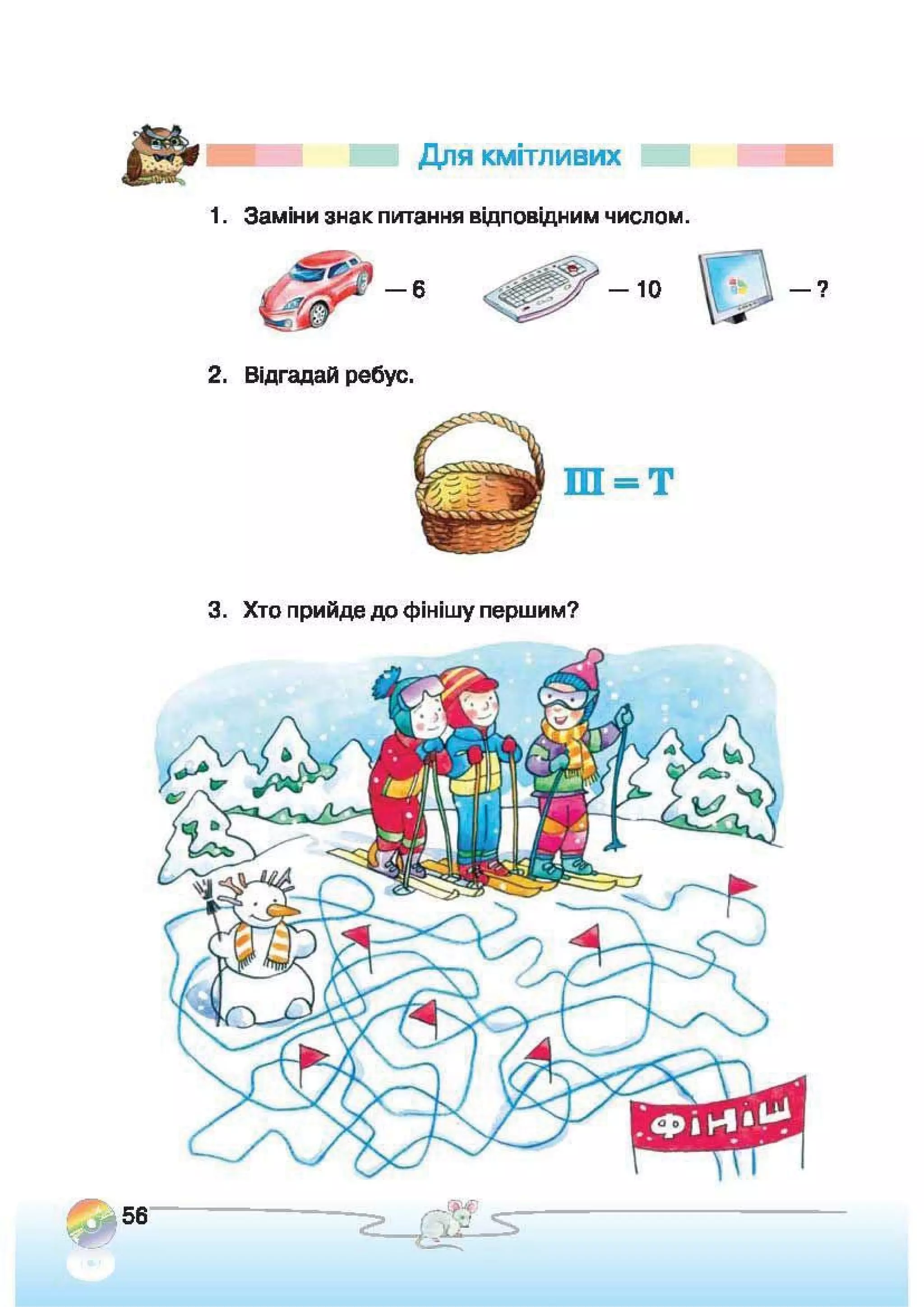 Для кмітливих

1. Заміни знак питання відповідним числом.

— 6 — 10 — ?

2. Відгадай ребус.

Ш = Т

3. Хто прийде до фінішу першим?

ФІНІШ

56