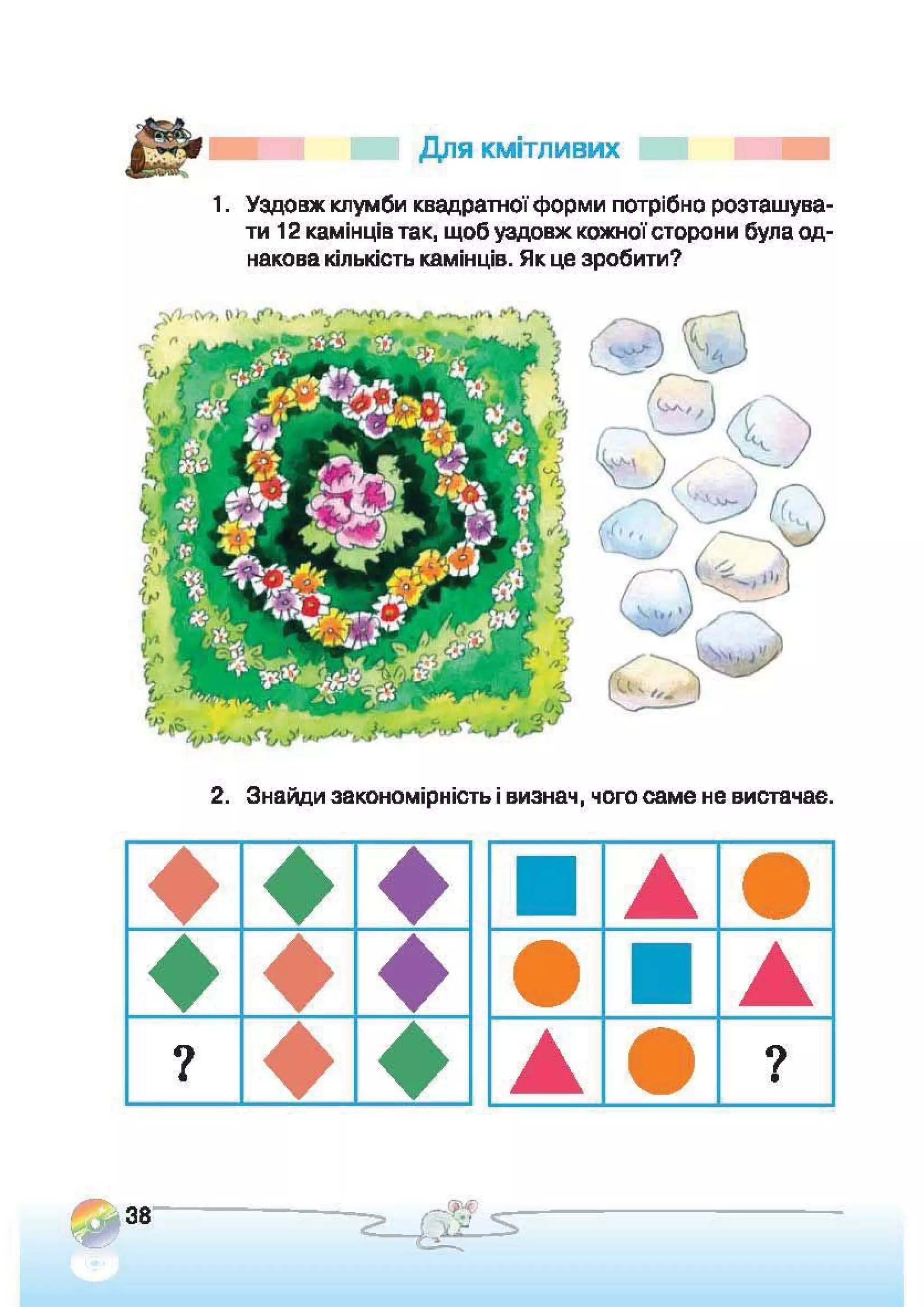 Для кмітливих

1. Уздовж клумби квадратної форми потрібно розташувати 12 камінців так, щоб уздовж кожної сторони була однакова кількість камінців. Як це зробити?

2. Знайди закономірність і визнач, чого саме не вистачає.

?

?

38