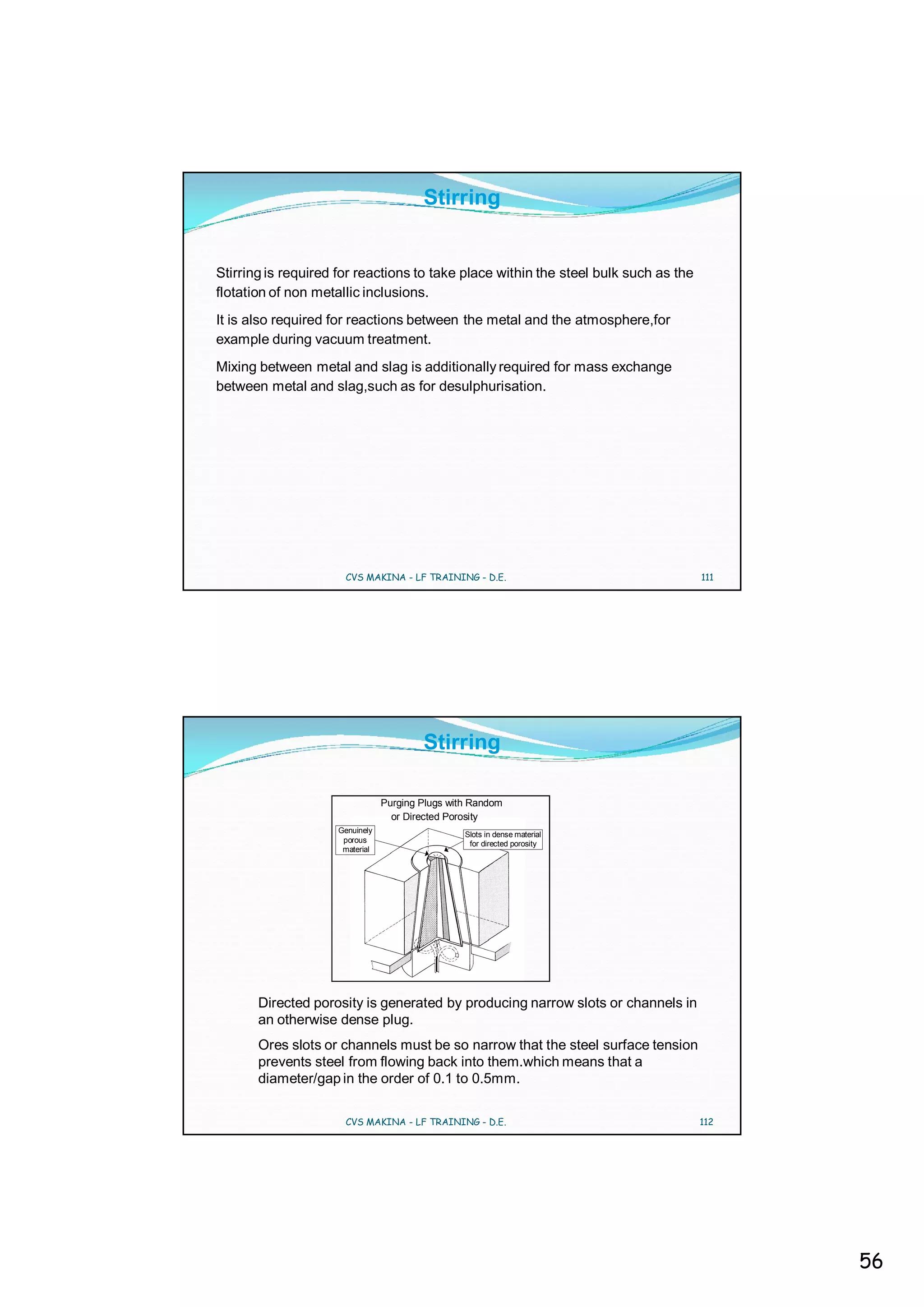 Stirring

Stirring is required for reactions to take place within the steel bulk such as the flotation of non metallic inclusions.

It is also required for reactions between the metal and the atmosphere,for example during vacuum treatment.

Mixing between metal and slag is additionally required for mass exchange between metal and slag,such as for desulphurisation.

CVS MAKINA - LF TRAINING - D.E.

111

Stirring

Purging Plugs with Random or Directed Porosity

Genuinely porous material

Slots in dense material for directed porosity

Directed porosity is generated by producing narrow slots or channels in an otherwise dense plug.

Ores slots or channels must be so narrow that the steel surface tension prevents steel from flowing back into them.which means that a diameter/gap in the order of 0.1 to 0.5mm.

CVS MAKINA - LF TRAINING - D.E.

112

56