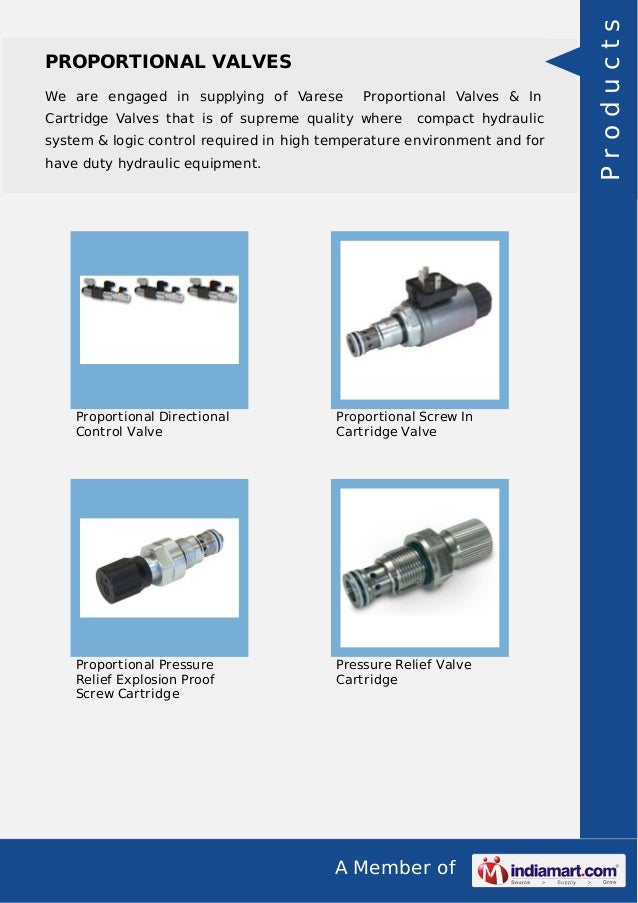 PROPORTIONAL VALVES

We are engaged in supplying of Varese Proportional Valves & In Cartridge Valves that is of supreme quality where compact hydraulic system & logic control required in high temperature environment and for have duty hydraulic equipment.

Products

Proportional Directional Control Valve

Proportional Screw In Cartridge Valve

Proportional Pressure Relief Explosion Proof Screw Cartridge

Pressure Relief Valve Cartridge

A Member of indiamart.com Source > Supply > Grow