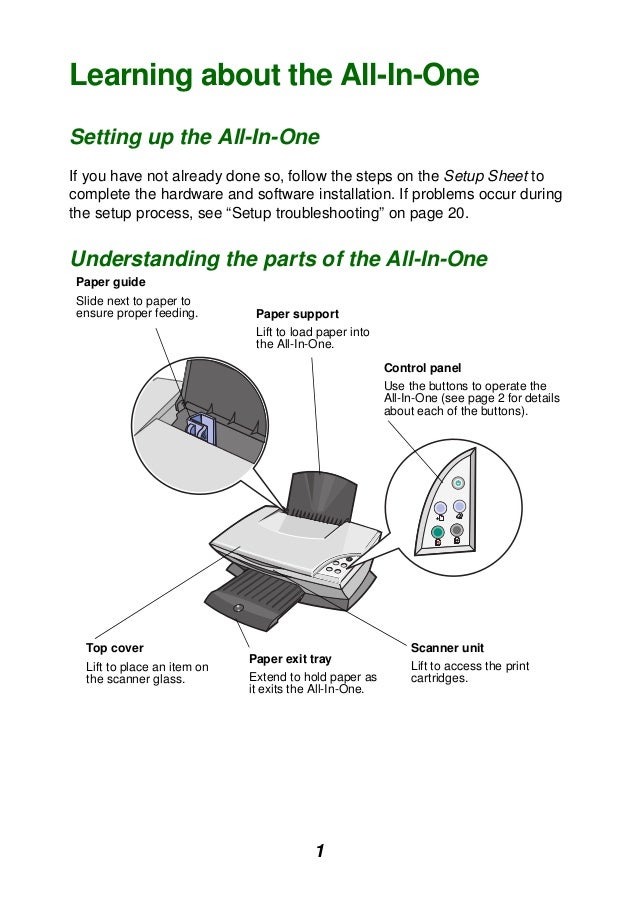 Learning about the All-In-One

Setting up the All-In-One

If you have not already done so, follow the steps on the Setup Sheet to complete the hardware and software installation. If problems occur during the setup process, see “Setup troubleshooting” on page 20.

Understanding the parts of the All-In-One

Paper guide
Slide next to paper to ensure proper feeding.

Paper support
Lift to load paper into the All-In-One.

Control panel
Use the buttons to operate the All-In-One (see page 2 for details about each of the buttons).

Top cover
Lift to place an item on the scanner glass.

Paper exit tray
Extend to hold paper as it exits the All-In-One.

Scanner unit
Lift to access the print cartridges.

1