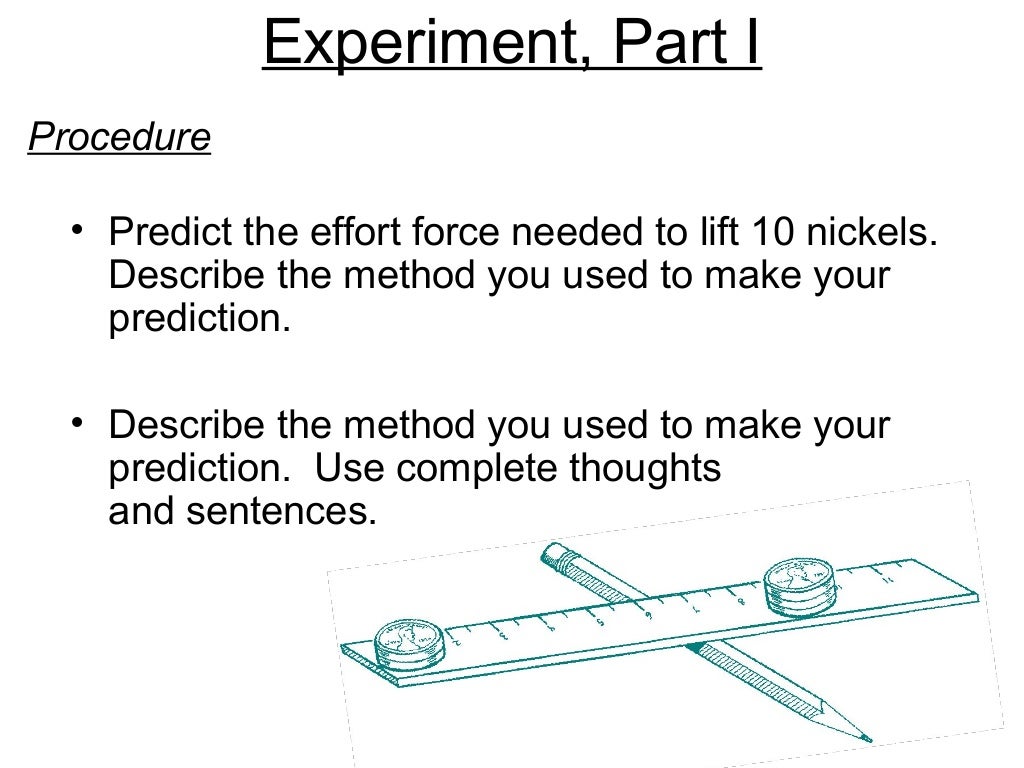 Experiment, Part I

Procedure

• Predict the effort force needed to lift 10 nickels. Describe the method you used to make your prediction.

• Describe the method you used to make your prediction. Use complete thoughts and sentences.