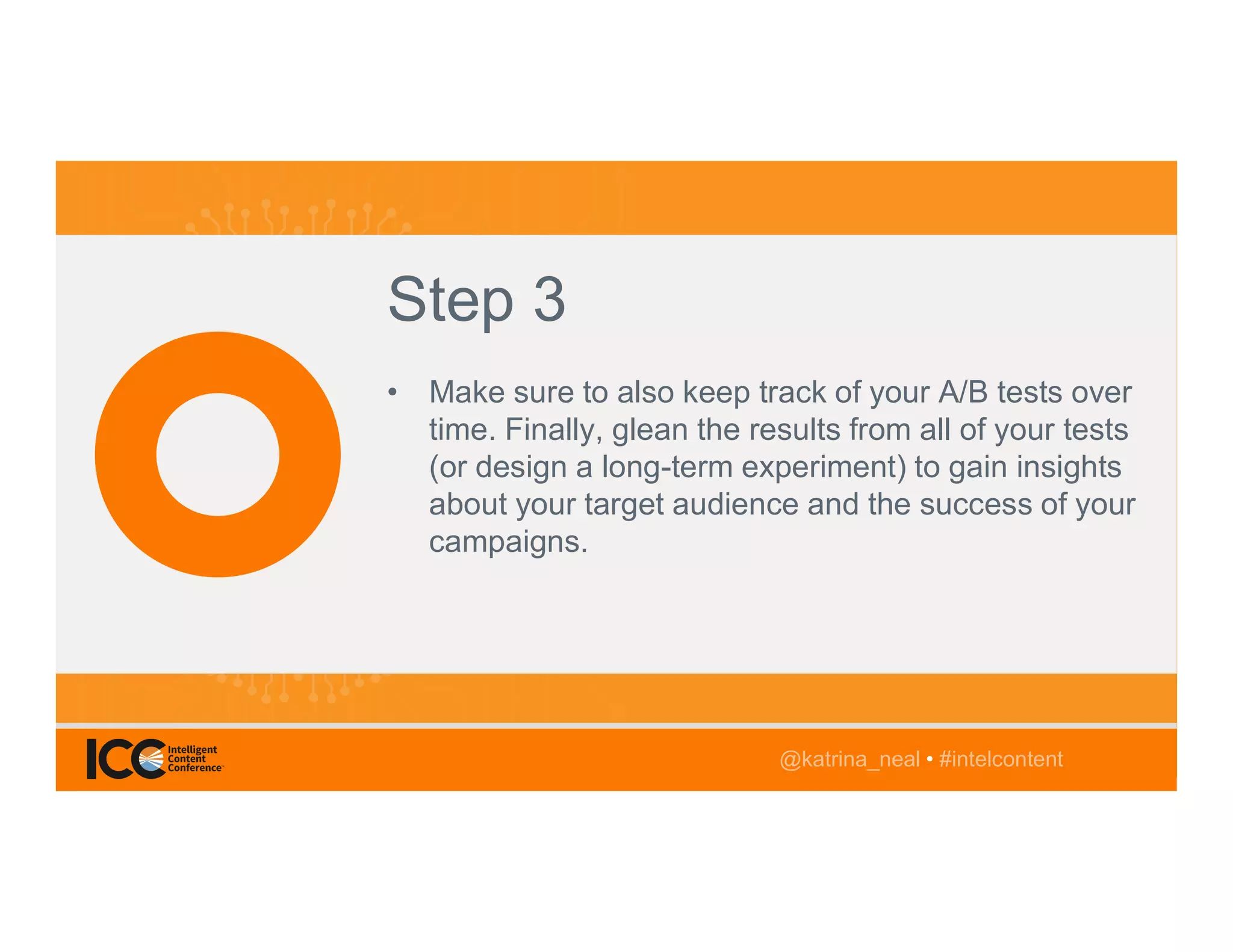 Step 3

• Make sure to also keep track of your A/B tests over time. Finally, glean the results from all of your tests (or design a long-term experiment) to gain insights about your target audience and the success of your campaigns.

ICC Intelligent Content Conference

@katrina_neal • #intelcontent