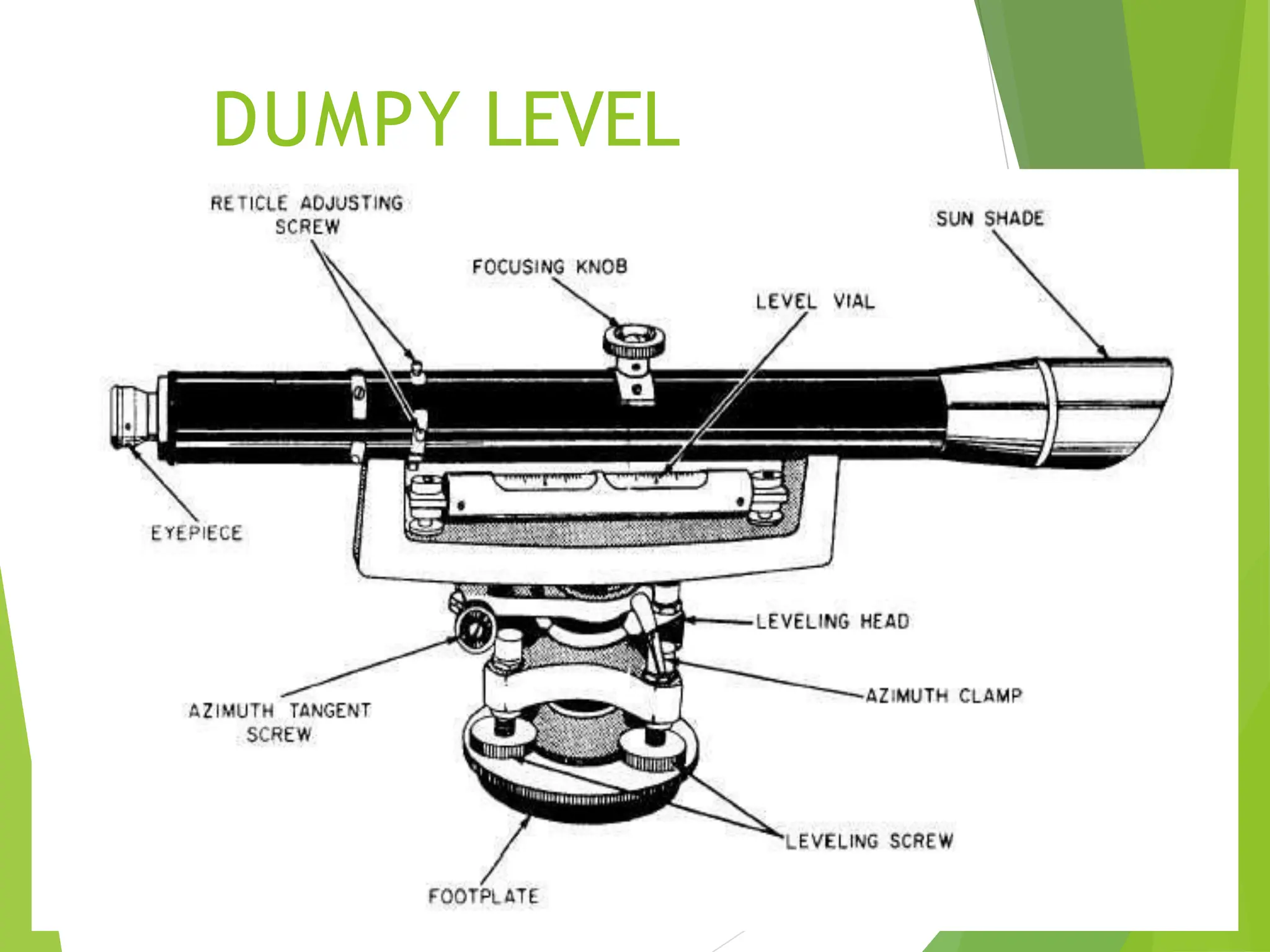 DUMPY LEVEL

RETICLE ADJUSTING SCREW

SUN SHADE

FOCUSING KNOB

LEVEL VIAL

EYEPIECE

LEVELING HEAD

AZIMUTH CLAMP

AZIMUTH TANGENT SCREW

LEVELING SCREW

FOOTPLATE