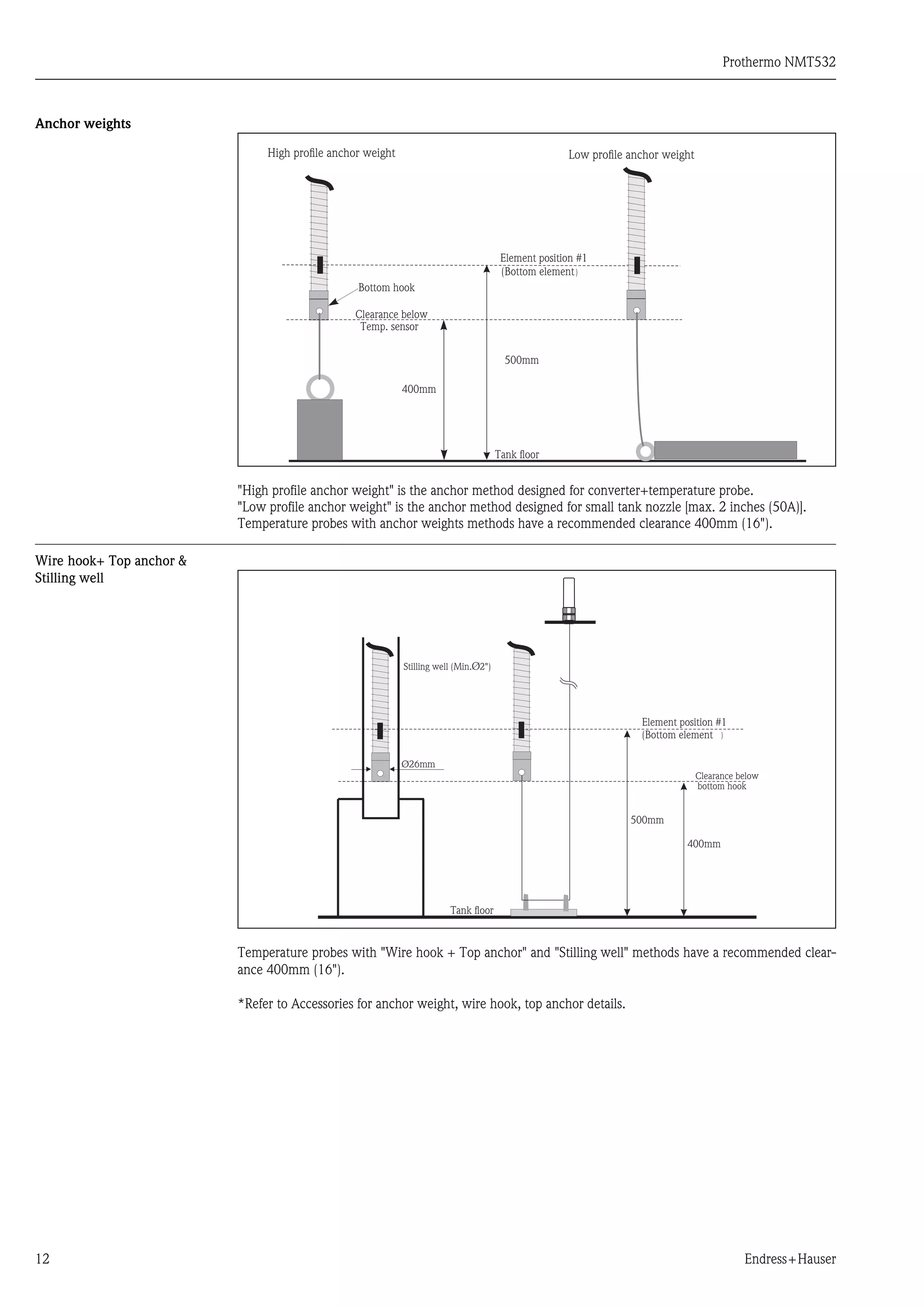 Prothermo NMT532

Anchor weights

High profile anchor weight

Low profile anchor weight

Element position #1
(Bottom element)

Bottom hook

Clearance below
Temp. sensor

500mm

400mm

Tank floor

"High profile anchor weight" is the anchor method designed for converter+temperature probe.
"Low profile anchor weight" is the anchor method designed for small tank nozzle [max. 2 inches (50A)].
Temperature probes with anchor weights methods have a recommended clearance 400mm (16").

Wire hook+ Top anchor &
Stilling well

Stilling well (Min.Ø2")

Element position #1
(Bottom element )

Ø26mm

Clearance below
bottom hook

500mm

400mm

Tank floor

Temperature probes with "Wire hook + Top anchor" and "Stilling well" methods have a recommended clearance 400mm (16").

*Refer to Accessories for anchor weight, wire hook, top anchor details.

12

Endress+Hauser