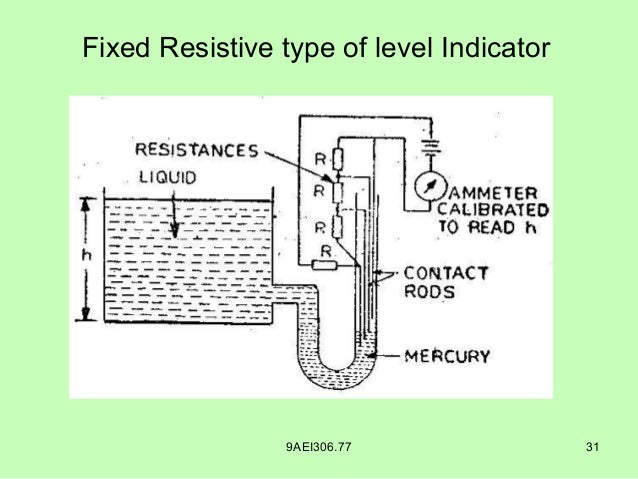 Fixed Resistive type of level Indicator

RESISTANCES

LIQUID

h

R

R

R

R

AMMETER CALIBRATED TO READ h

CONTACT RODS

MERCURY

9AEI306.77

31