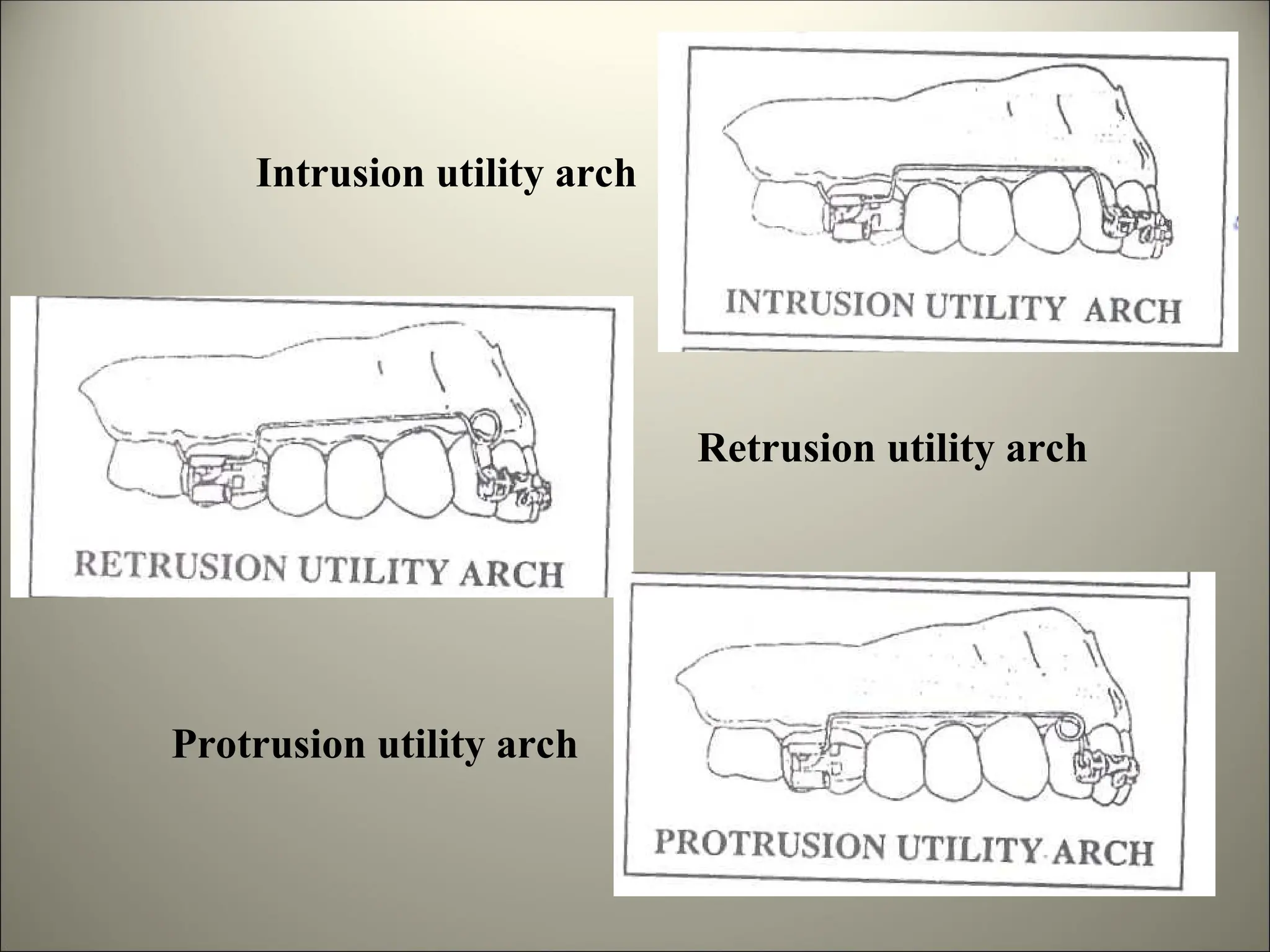 Intrusion utility arch

INTRUSION UTILITY ARCH

RETRUSION UTILITY ARCH

Retrusion utility arch

Protrusion utility arch

PROTRUSION UTILITY ARCH