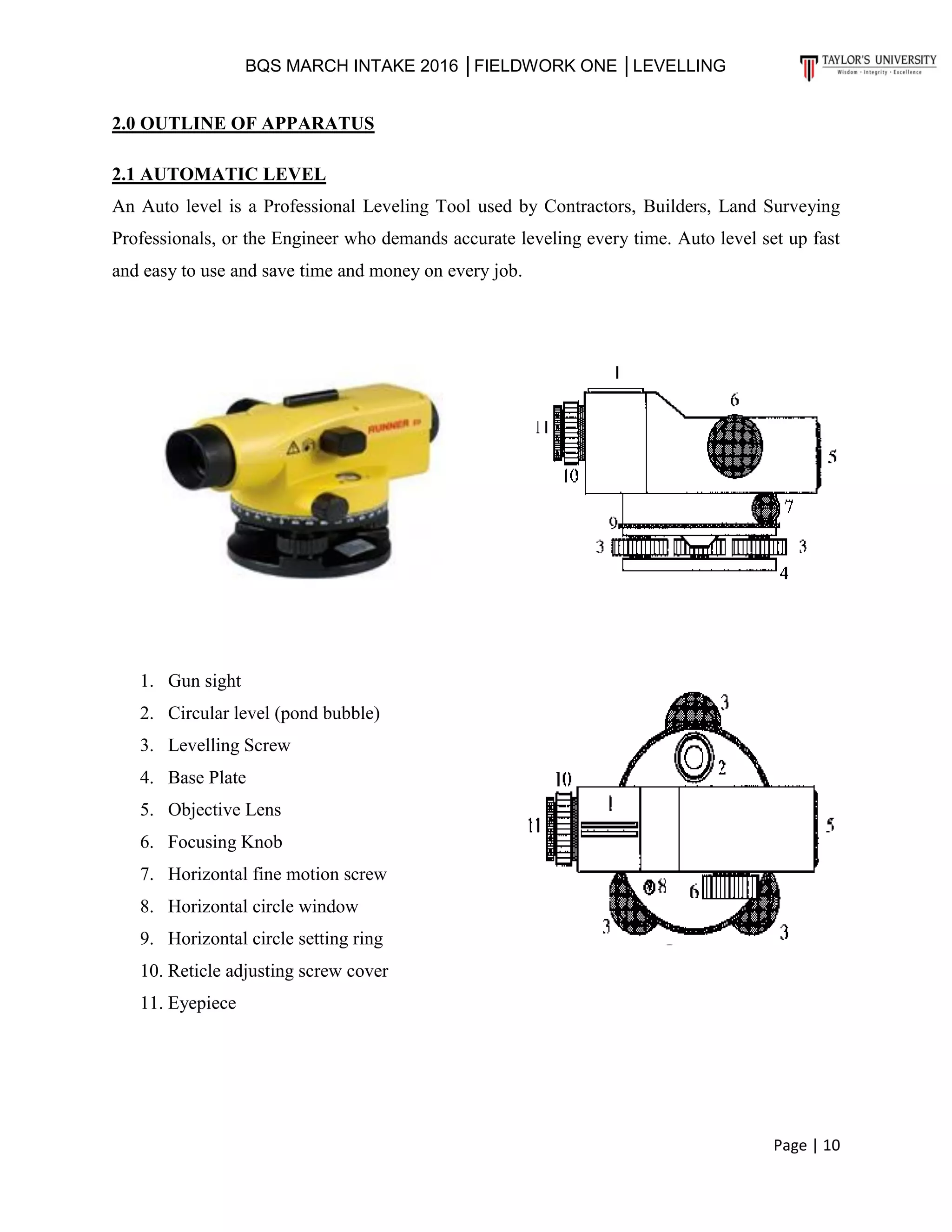 BQS MARCH INTAKE 2016 | FIELDWORK ONE | LEVELLING

TAYLOR'S UNIVERSITY
Wisdom · Integrity · Excellence

2.0 OUTLINE OF APPARATUS

2.1 AUTOMATIC LEVEL

An Auto level is a Professional Leveling Tool used by Contractors, Builders, Land Surveying Professionals, or the Engineer who demands accurate leveling every time. Auto level set up fast and easy to use and save time and money on every job.

RUNNER

1
6
11
5
10
7
9
3
3
4

1. Gun sight
2. Circular level (pond bubble)
3. Levelling Screw
4. Base Plate
5. Objective Lens
6. Focusing Knob
7. Horizontal fine motion screw
8. Horizontal circle window
9. Horizontal circle setting ring
10. Reticle adjusting screw cover
11. Eyepiece

3
2
10
1
11
5
8
6
3
3

Page | 10