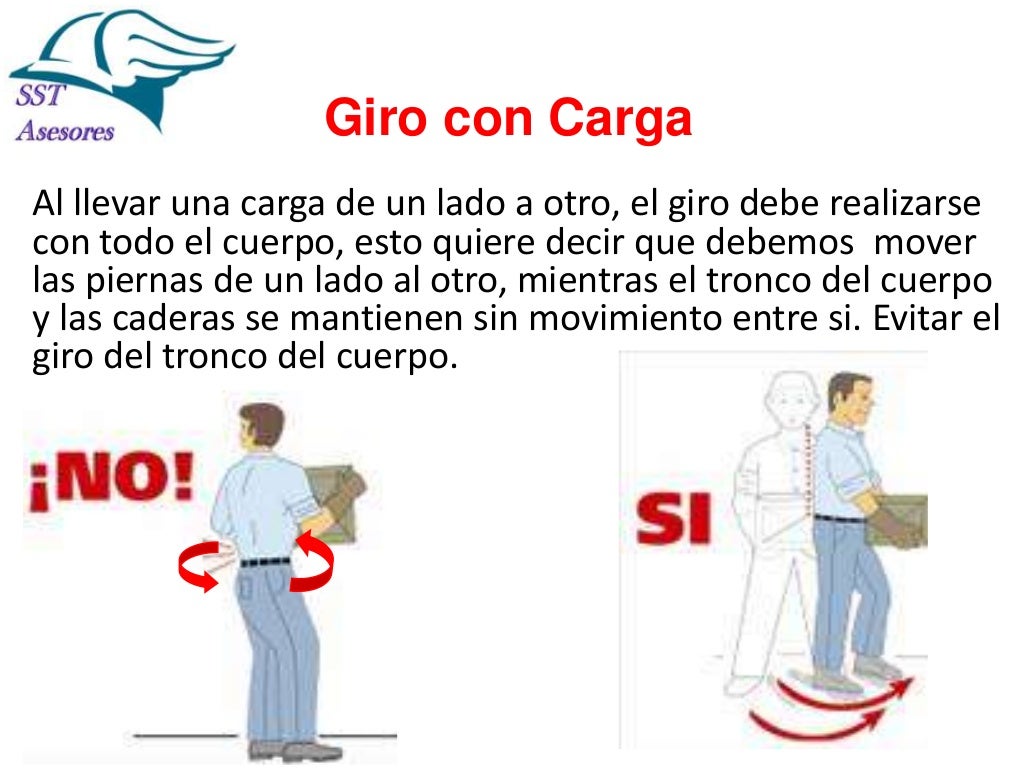 SST
Asesores

Giro con Carga

Al llevar una carga de un lado a otro, el giro debe realizarse con todo el cuerpo, esto quiere decir que debemos mover las piernas de un lado al otro, mientras el tronco del cuerpo y las caderas se mantienen sin movimiento entre si. Evitar el giro del tronco del cuerpo.

¡NO!

SI