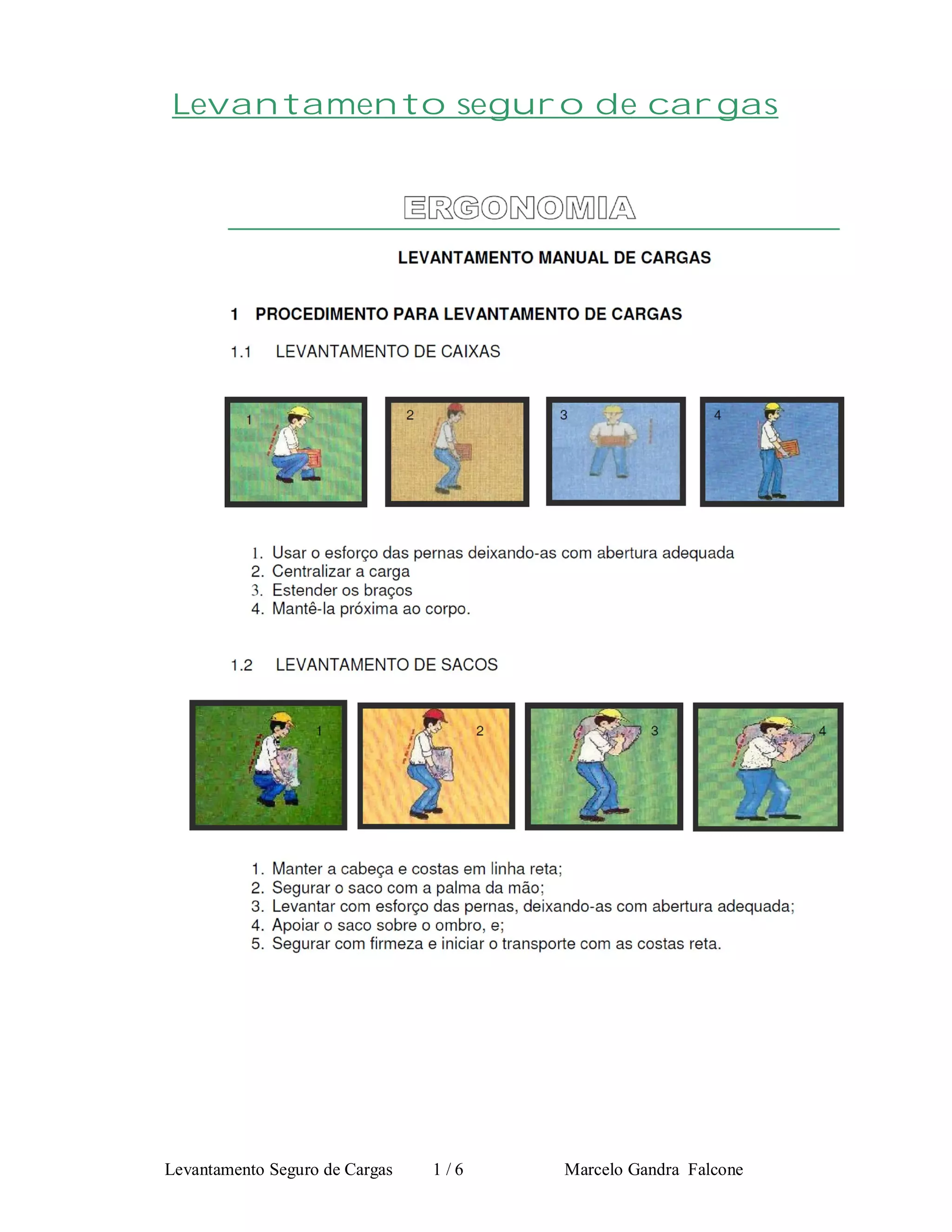 Levantamento seguro de cargas

ERGONOMIA

LEVANTAMENTO MANUAL DE CARGAS

1 PROCEDIMENTO PARA LEVANTAMENTO DE CARGAS

1.1 LEVANTAMENTO DE CAIXAS

1

2

3

4

1. Usar o esforço das pernas deixando-as com abertura adequada
2. Centralizar a carga
3. Estender os braços
4. Mantê-la próxima ao corpo.

1.2 LEVANTAMENTO DE SACOS

1

2

3

4

1. Manter a cabeça e costas em linha reta;
2. Segurar o saco com a palma da mão;
3. Levantar com esforço das pernas, deixando-as com abertura adequada;
4. Apoiar o saco sobre o ombro, e;
5. Segurar com firmeza e iniciar o transporte com as costas reta.

Levantamento Seguro de Cargas 1 / 6 Marcelo Gandra Falcone