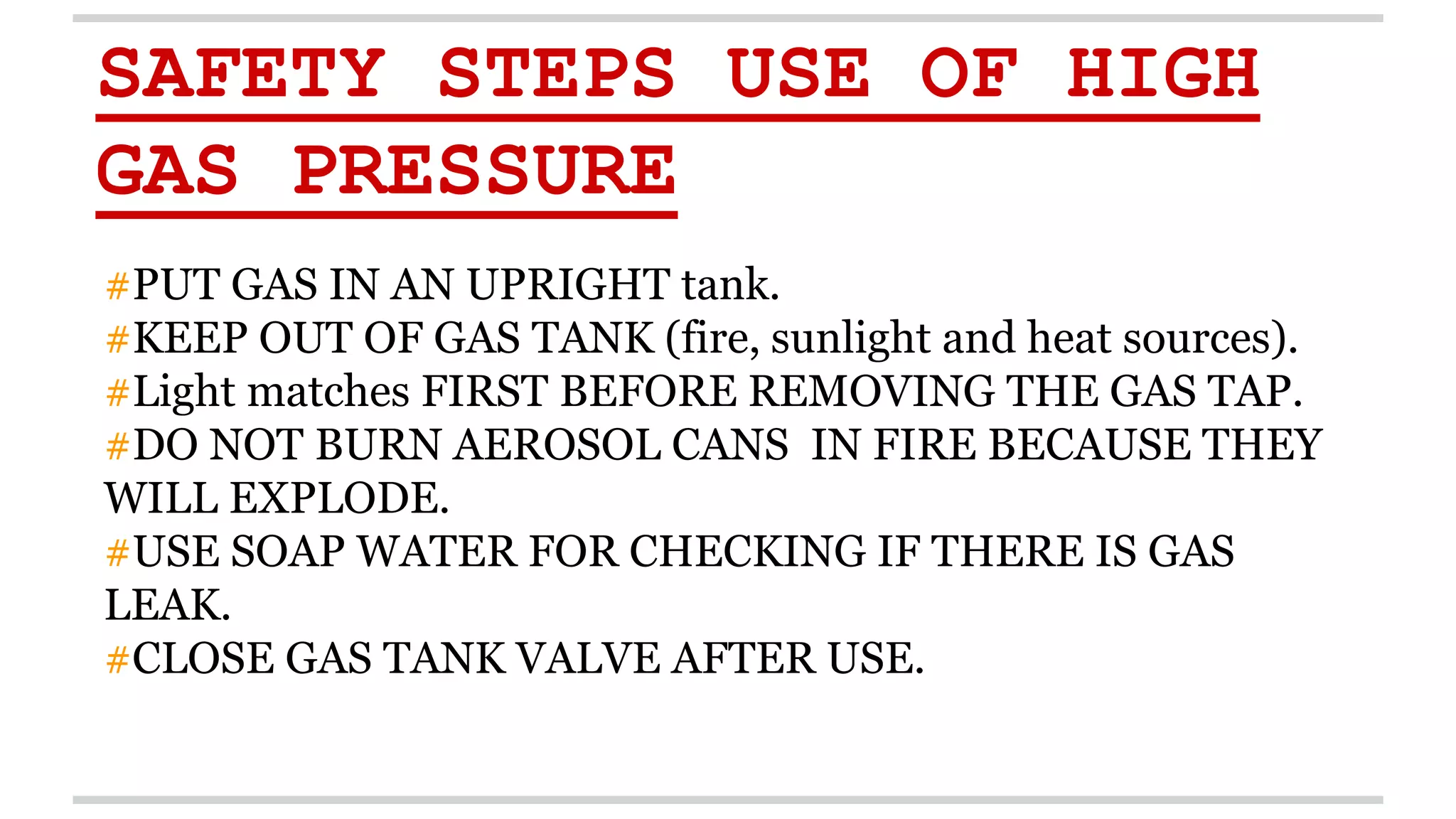 SAFETY STEPS USE OF HIGH GAS PRESSURE

#PUT GAS IN AN UPRIGHT tank.
#KEEP OUT OF GAS TANK (fire, sunlight and heat sources).
#Light matches FIRST BEFORE REMOVING THE GAS TAP.
#DO NOT BURN AEROSOL CANS IN FIRE BECAUSE THEY WILL EXPLODE.
#USE SOAP WATER FOR CHECKING IF THERE IS GAS LEAK.
#CLOSE GAS TANK VALVE AFTER USE.