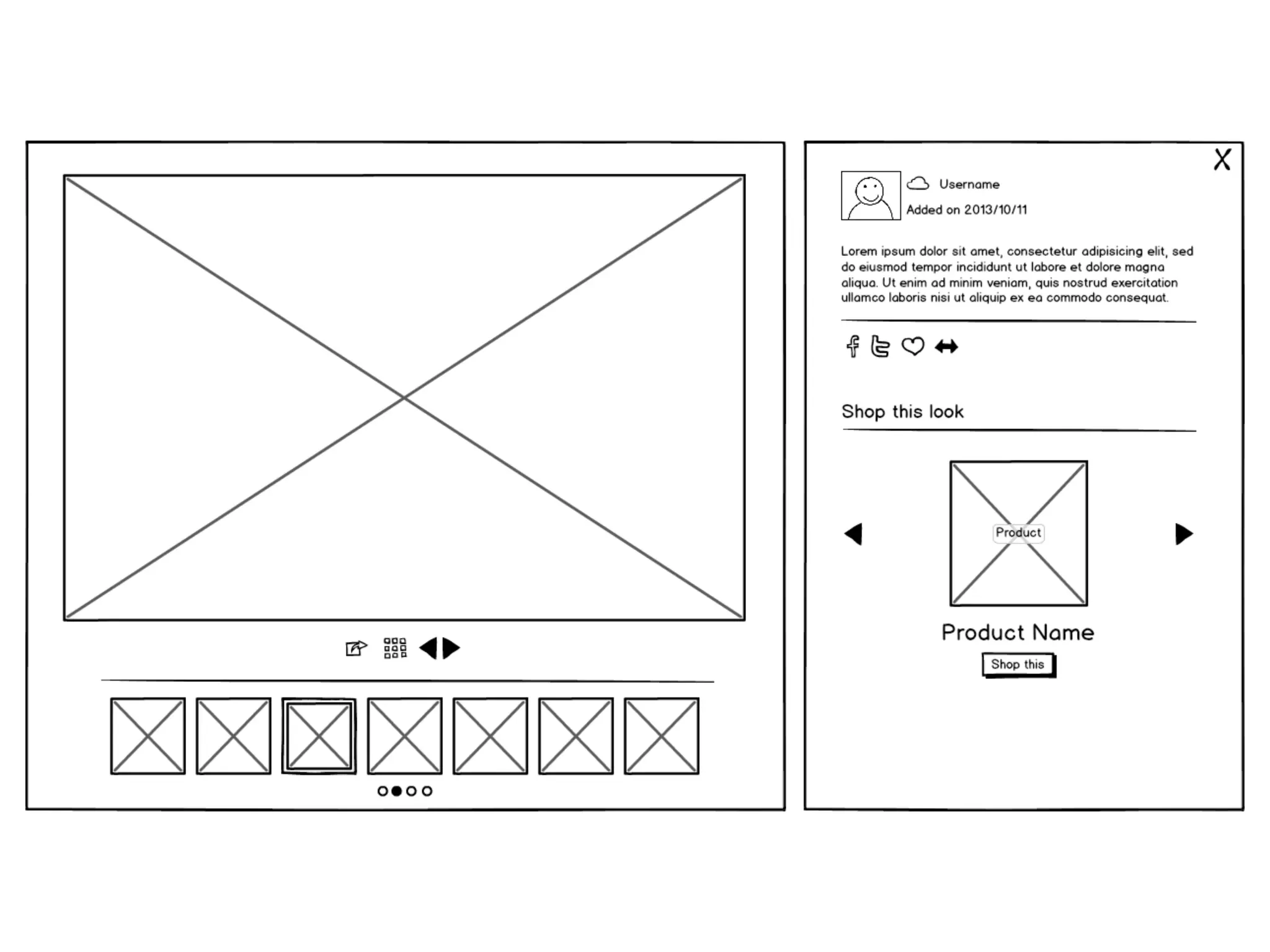 X

Username

Added on 2013/10/11

Lorem ipsum dolor sit amet, consectetur adipisicing elit, sed do eiusmod tempor incididunt ut labore et dolore magna aliqua. Ut enim ad minim veniam, quis nostrud exercitation ullamco laboris nisi ut aliquip ex ea commodo consequat.

Shop this look

Product

Product Name

Shop this