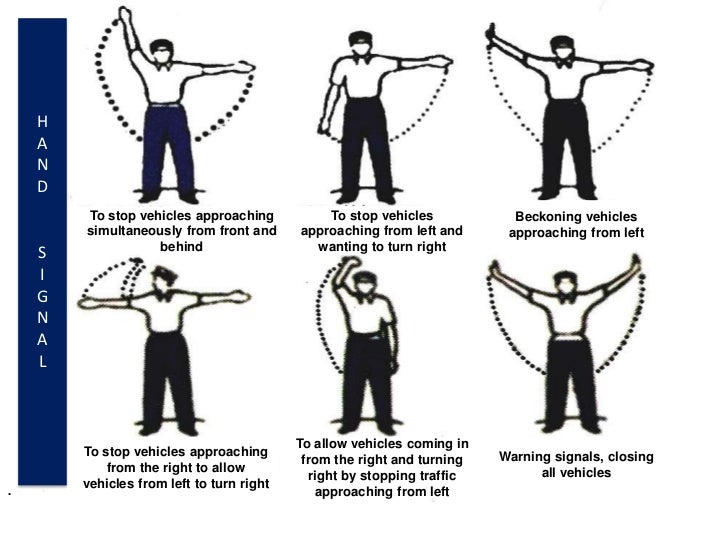 HAND SIGNAL

To stop vehicles approaching simultaneously from front and behind

To stop vehicles approaching from left and wanting to turn right

Beckoning vehicles approaching from left

To stop vehicles approaching from the right to allow vehicles from left to turn right

To allow vehicles coming in from the right and turning right by stopping traffic approaching from left

Warning signals, closing all vehicles