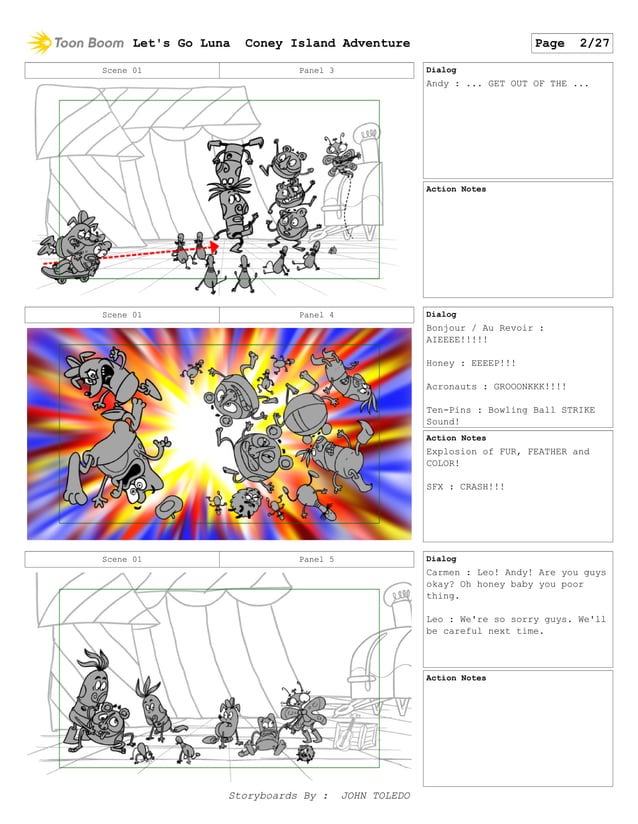 Toon Boom Let's Go Luna Coney Island Adventure

Page 2/27

Scene 01

Panel 3

Dialog
Andy : ... GET OUT OF THE ...

Action Notes

Scene 01

Panel 4

Dialog
Bonjour / Au Revoir : AIEEEE!!!!!

Honey : EEEEP!!!

Acronauts : GROOONKKK!!!!

Ten-Pins : Bowling Ball STRIKE Sound!

Action Notes
Explosion of FUR, FEATHER and COLOR!

SFX : CRASH!!!

Scene 01

Panel 5

Dialog
Carmen : Leo! Andy! Are you guys okay? Oh honey baby you poor thing.

Leo : We're so sorry guys. We'll be careful next time.

Action Notes

Storyboards By : JOHN TOLEDO