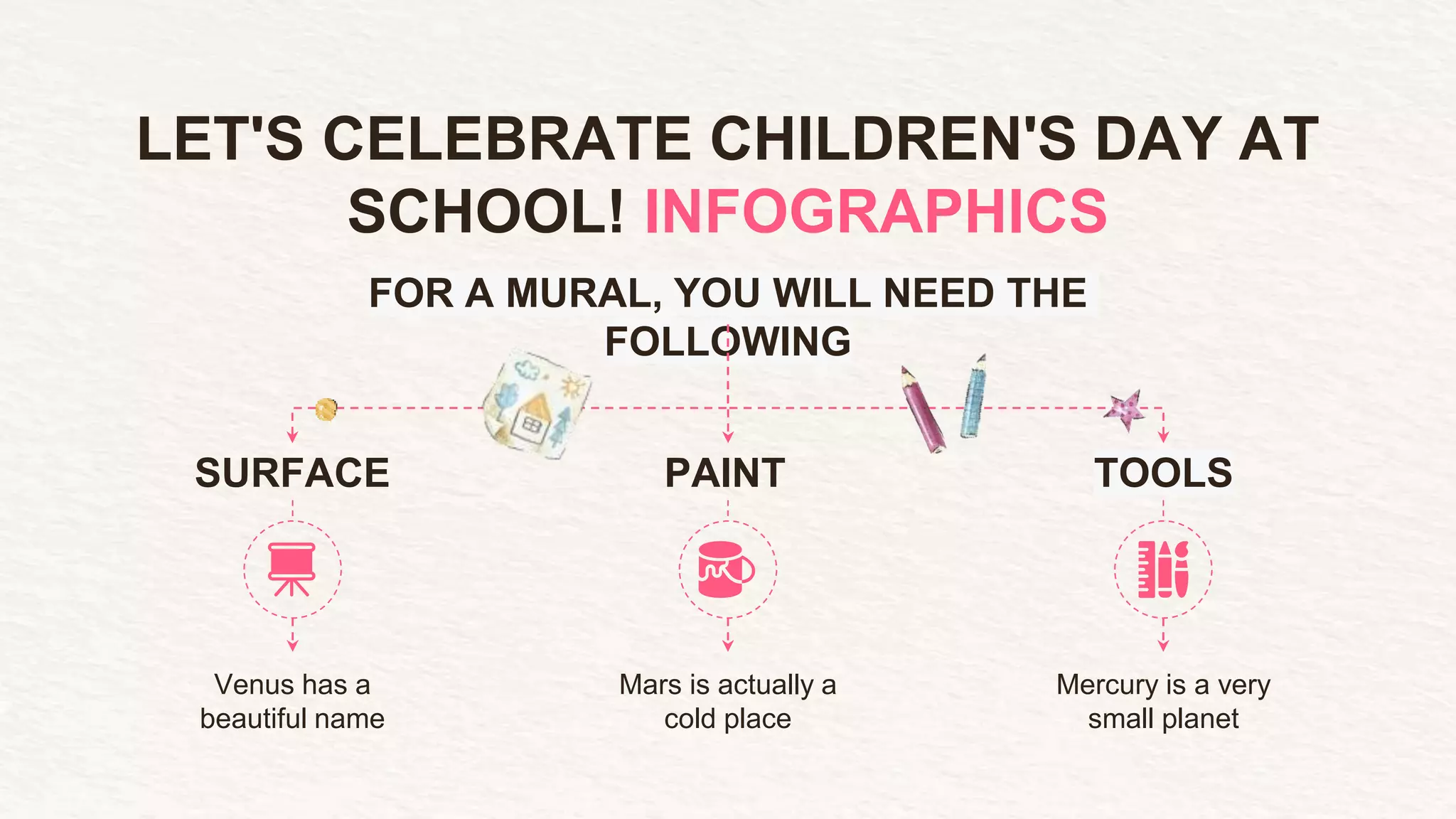 LET'S CELEBRATE CHILDREN'S DAY AT SCHOOL! INFOGRAPHICS

FOR A MURAL, YOU WILL NEED THE FOLLOWING

SURFACE

Venus has a beautiful name

PAINT

Mars is actually a cold place

TOOLS

Mercury is a very small planet