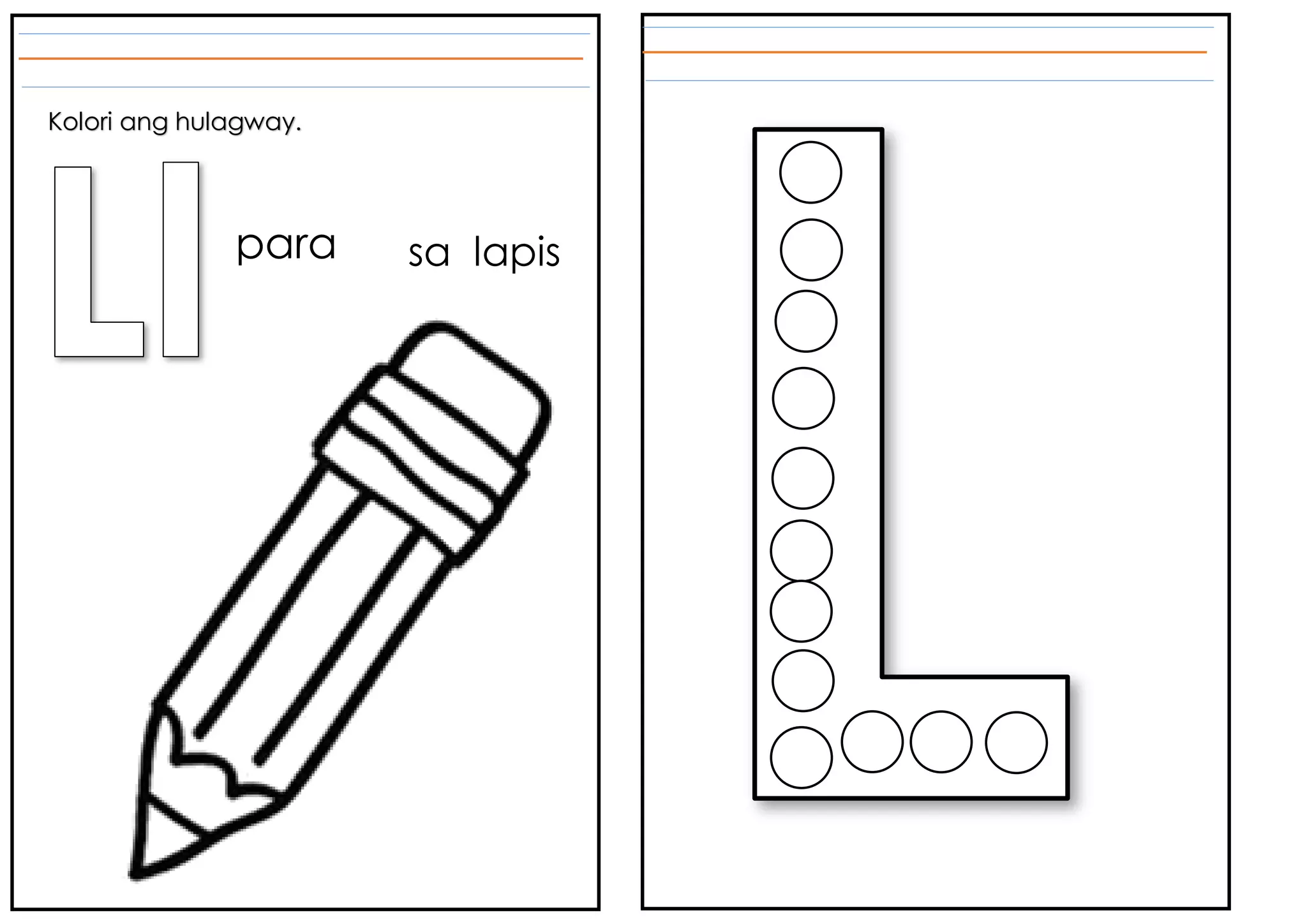 Kolori ang hulagway.

Ll para sa lapis

L