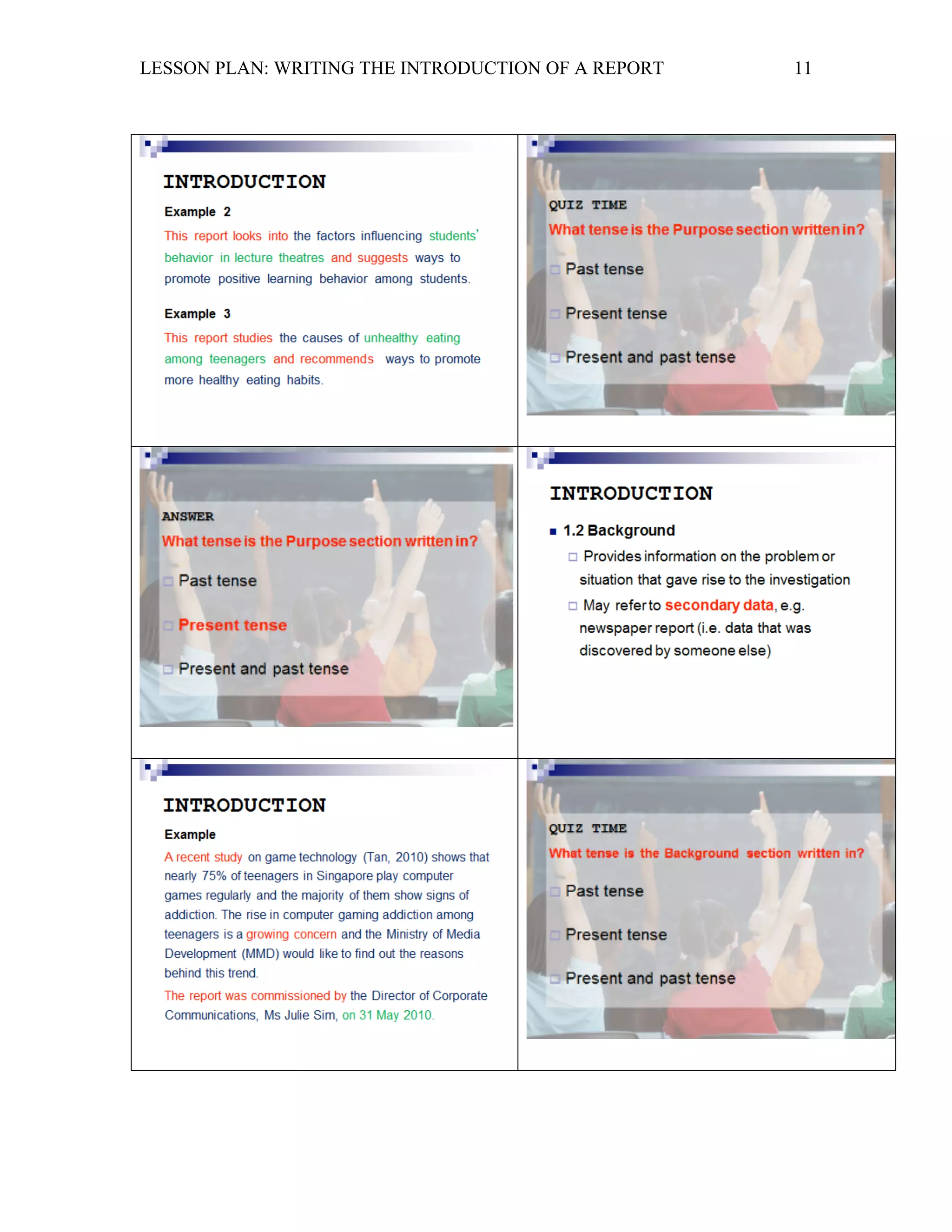 LESSON PLAN: WRITING THE INTRODUCTION OF A REPORT 11

INTRODUCTION

Example 2

This report looks into the factors influencing students' behavior in lecture theatres and suggests ways to promote positive learning behavior among students.

Example 3

This report studies the causes of unhealthy eating among teenagers and recommends ways to promote more healthy eating habits.

QUIZ TIME

What tense is the Purpose section written in?

Past tense

Present tense

Present and past tense

ANSWER

What tense is the Purpose section written in?

Past tense

Present tense

Present and past tense

INTRODUCTION

1.2 Background

Provides information on the problem or situation that gave rise to the investigation

May refer to secondary data, e.g. newspaper report (i.e. data that was discovered by someone else)

INTRODUCTION

Example

A recent study on game technology (Tan, 2010) shows that nearly 75% of teenagers in Singapore play computer games regularly and the majority of them show signs of addiction. The rise in computer gaming addiction among teenagers is a growing concern and the Ministry of Media Development (MMD) would like to find out the reasons behind this trend.

The report was commissioned by the Director of Corporate Communications, Ms Julie Sim, on 31 May 2010.

QUIZ TIME

What tense is the Background section written in?

Past tense

Present tense

Present and past tense