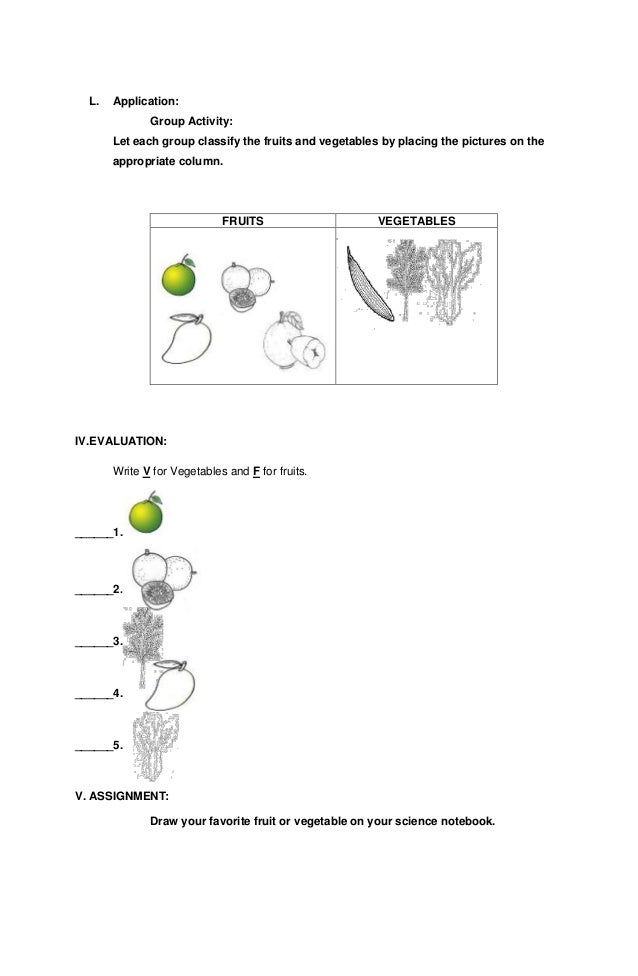 L. Application:

Group Activity:

Let each group classify the fruits and vegetables by placing the pictures on the appropriate column.

| FRUITS | VEGETABLES |
|---|---|
| | |

IV.EVALUATION:

Write V for Vegetables and F for fruits.

______1.

______2.

______3.

______4.

______5.

V. ASSIGNMENT:

Draw your favorite fruit or vegetable on your science notebook.