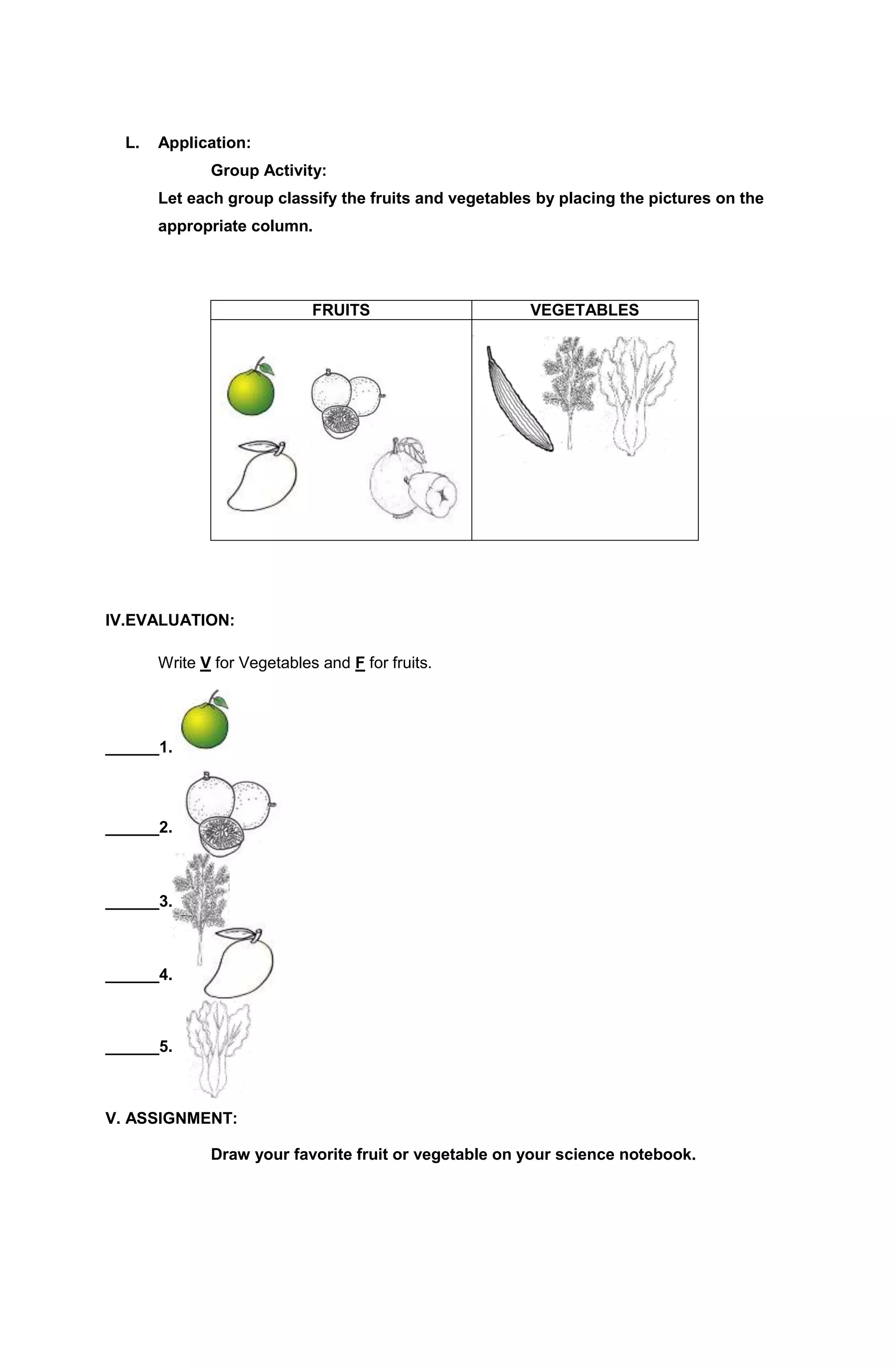 L. Application:

Group Activity:

Let each group classify the fruits and vegetables by placing the pictures on the appropriate column.

| FRUITS | VEGETABLES |
|---|---|
| | |

IV.EVALUATION:

Write V for Vegetables and F for fruits.

______1.

______2.

______3.

______4.

______5.

V. ASSIGNMENT:

Draw your favorite fruit or vegetable on your science notebook.