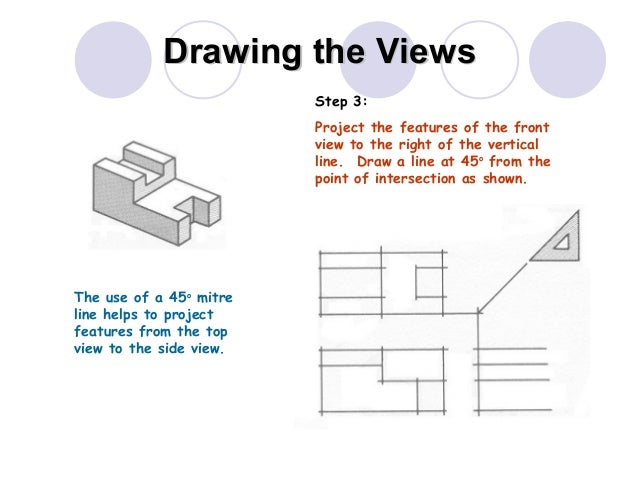 Drawing the Views

Step 3:

Project the features of the front view to the right of the vertical line. Draw a line at 45° from the point of intersection as shown.

The use of a 45° mitre line helps to project features from the top view to the side view.