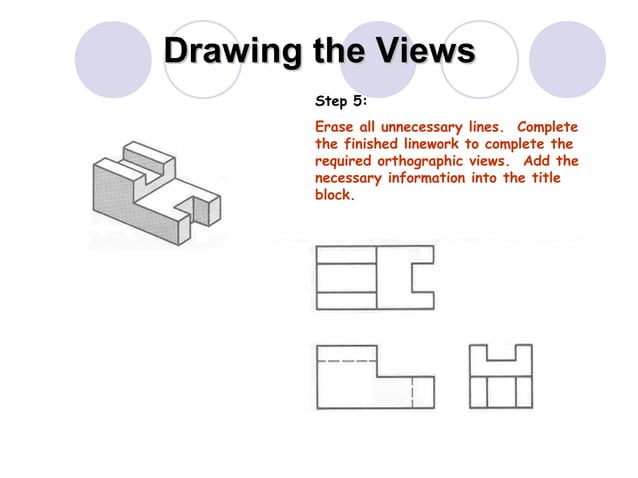 Drawing the Views

Step 5:

Erase all unnecessary lines. Complete the finished linework to complete the required orthographic views. Add the necessary information into the title block.