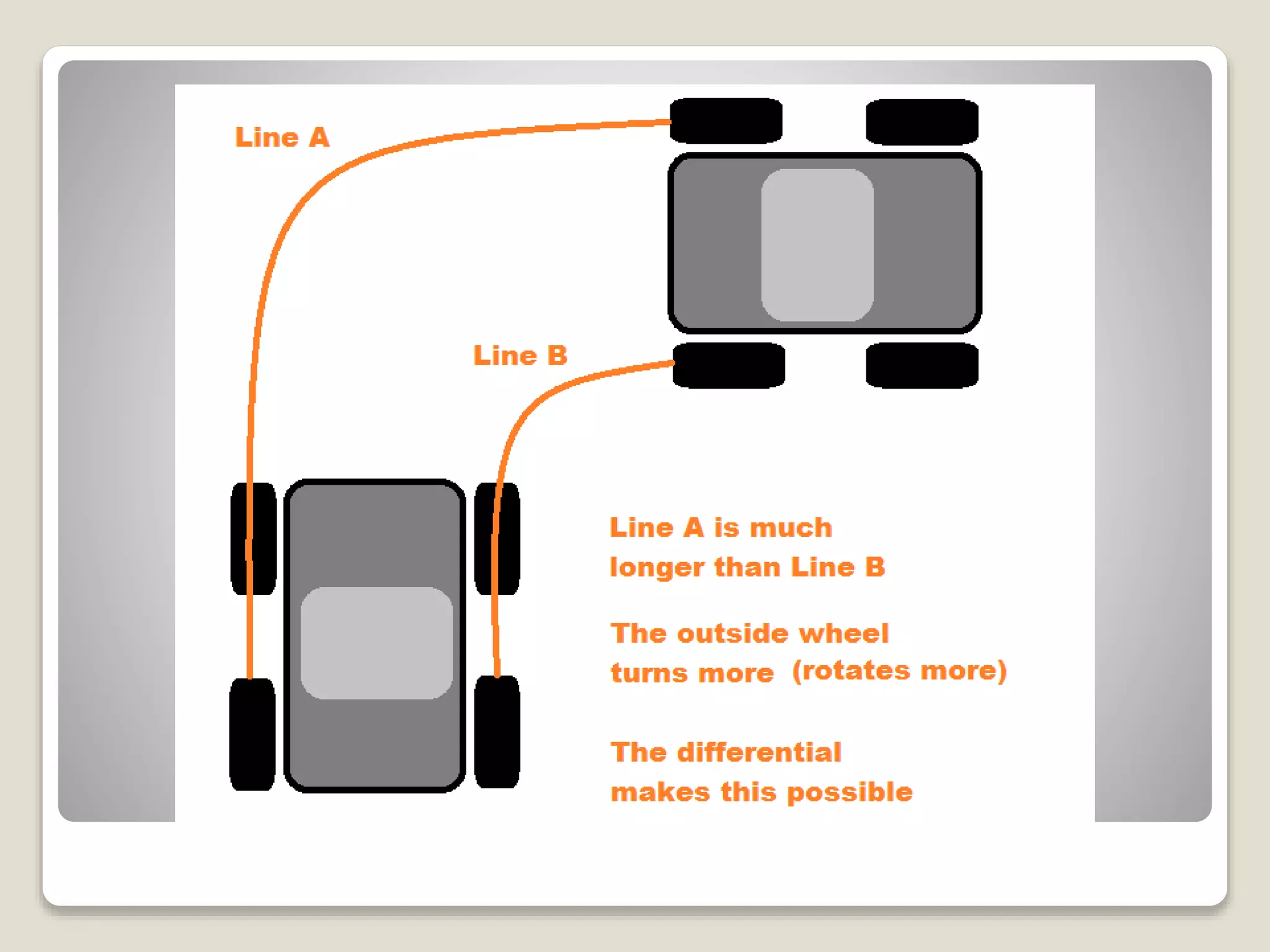 Line A

Line B

Line A is much longer than Line B

The outside wheel turns more (rotates more)

The differential makes this possible