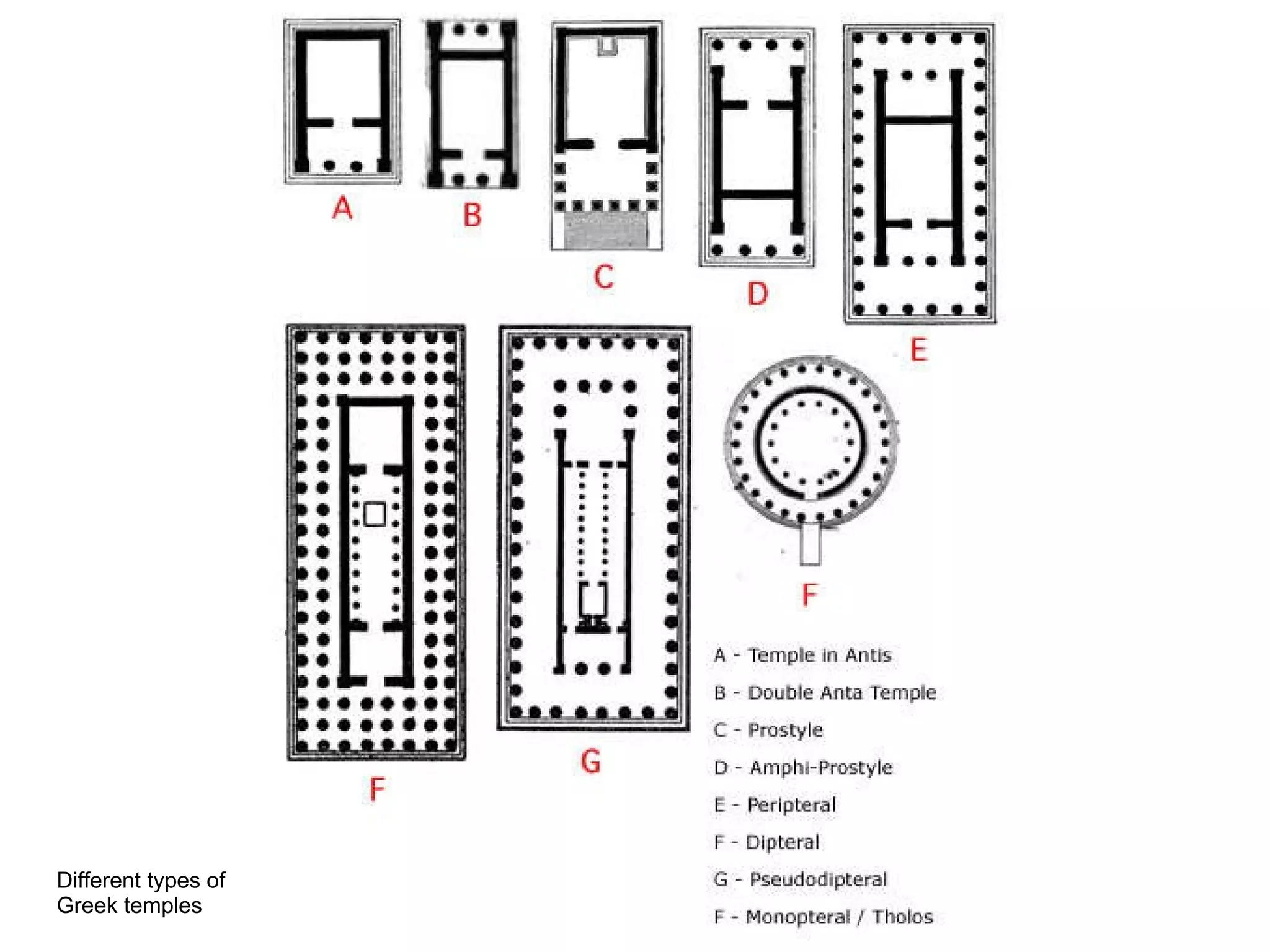 A

B

C

D

E

F

G

F

A - Temple in Antis

B - Double Anta Temple

C - Prostyle

D - Amphi-Prostyle

E - Peripteral

F - Dipteral

G - Pseudodipteral

F - Monopteral / Tholos

Different types of Greek temples