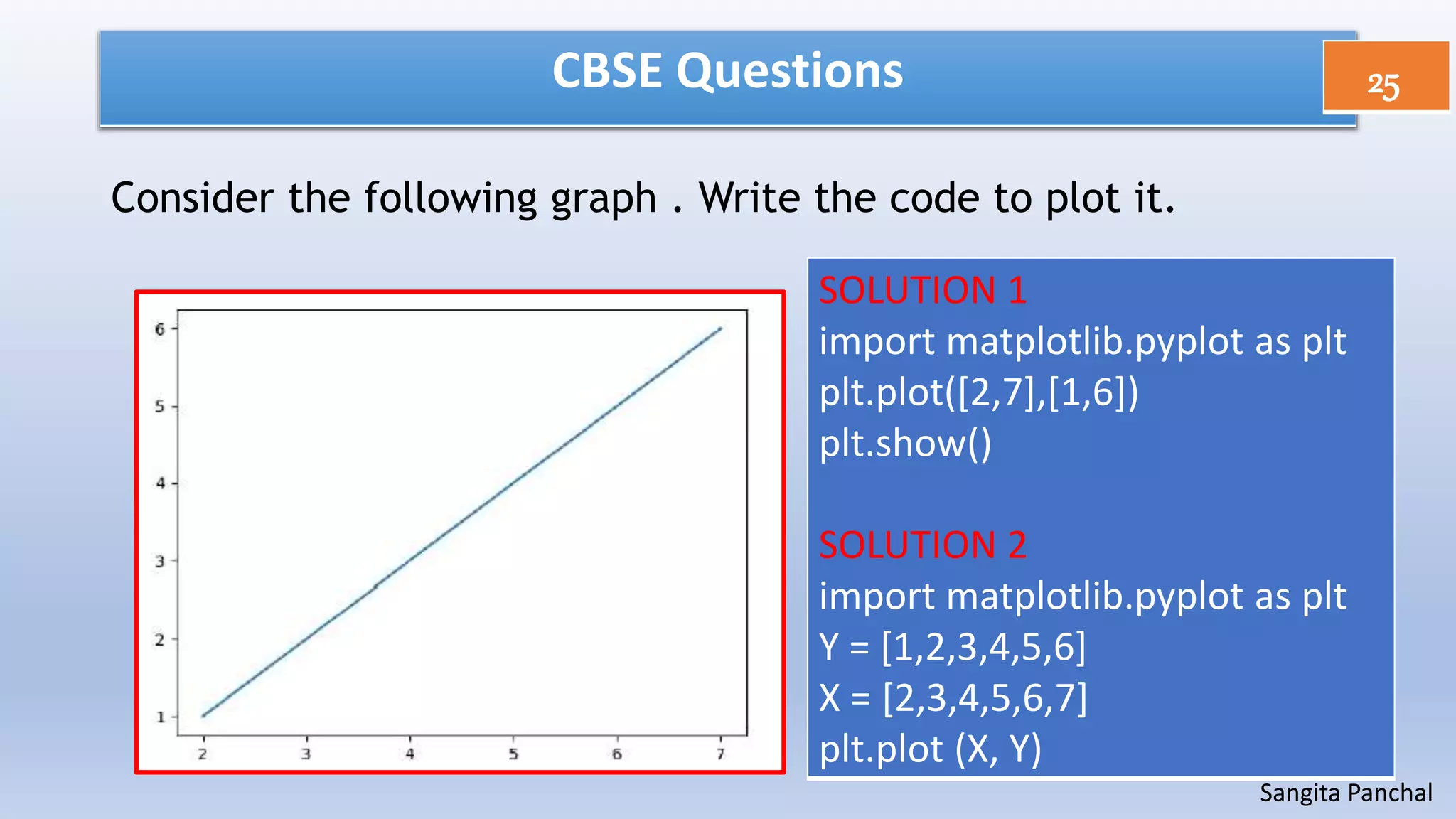 CBSE Questions

25

Consider the following graph . Write the code to plot it.

6
5
4
3
2
1
2
3
4
5
6
7

SOLUTION 1
import matplotlib.pyplot as plt
plt.plot([2,7],[1,6])
plt.show()

SOLUTION 2
import matplotlib.pyplot as plt
Y = [1,2,3,4,5,6]
X = [2,3,4,5,6,7]
plt.plot (X, Y)

Sangita Panchal