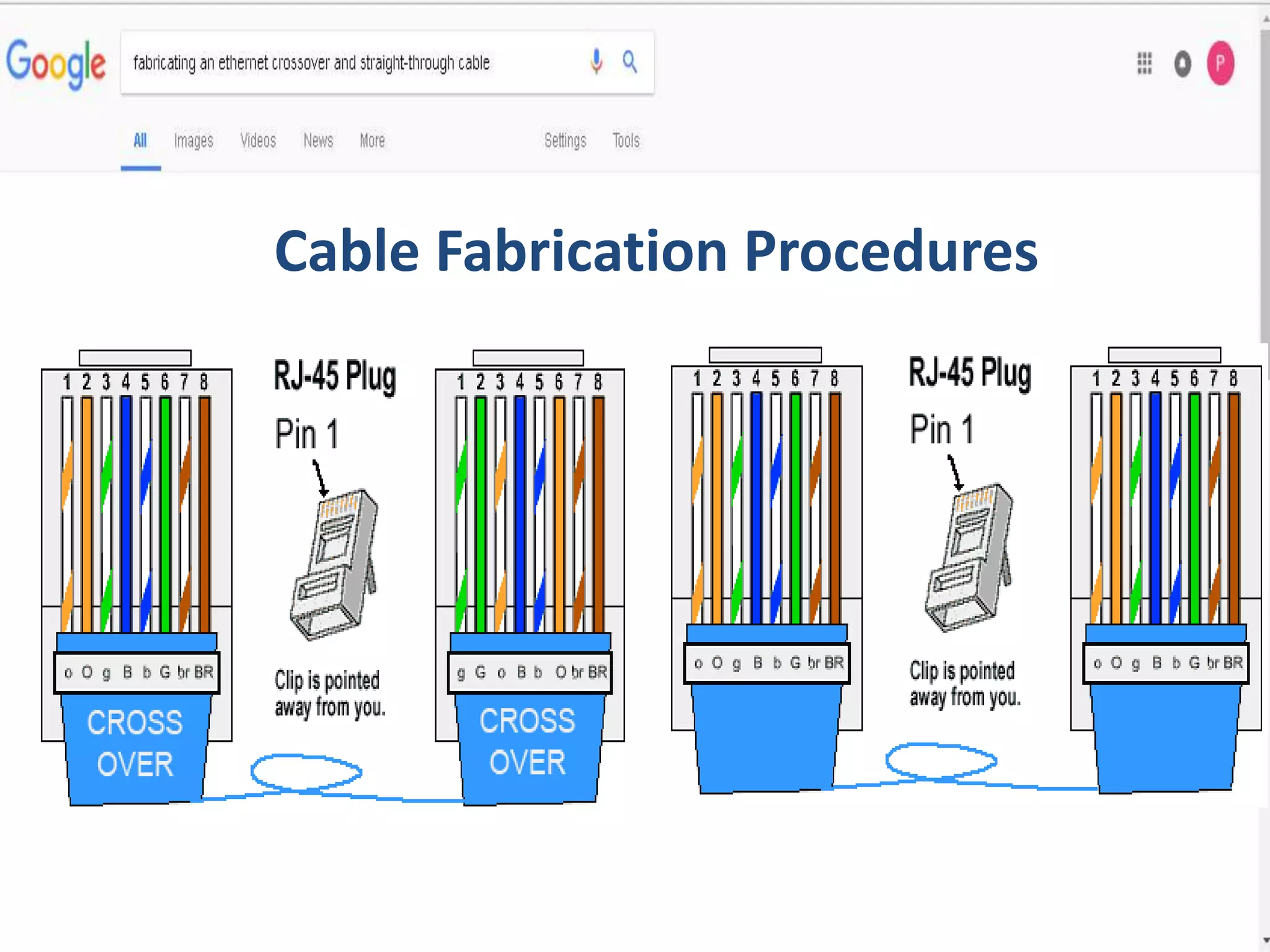 Google

fabricating an ethernet crossover and straight-through cable

P

All Images Videos News More Settings Tools

Cable Fabrication Procedures

1 2 3 4 5 6 7 8

o O g B b G br BR

CROSS OVER

RJ-45 Plug

Pin 1

Clip is pointed away from you.

1 2 3 4 5 6 7 8

g G o B b O br BR

CROSS OVER

1 2 3 4 5 6 7 8

o O g B b G br BR

RJ-45 Plug

Pin 1

Clip is pointed away from you.

1 2 3 4 5 6 7 8

o O g B b G br BR