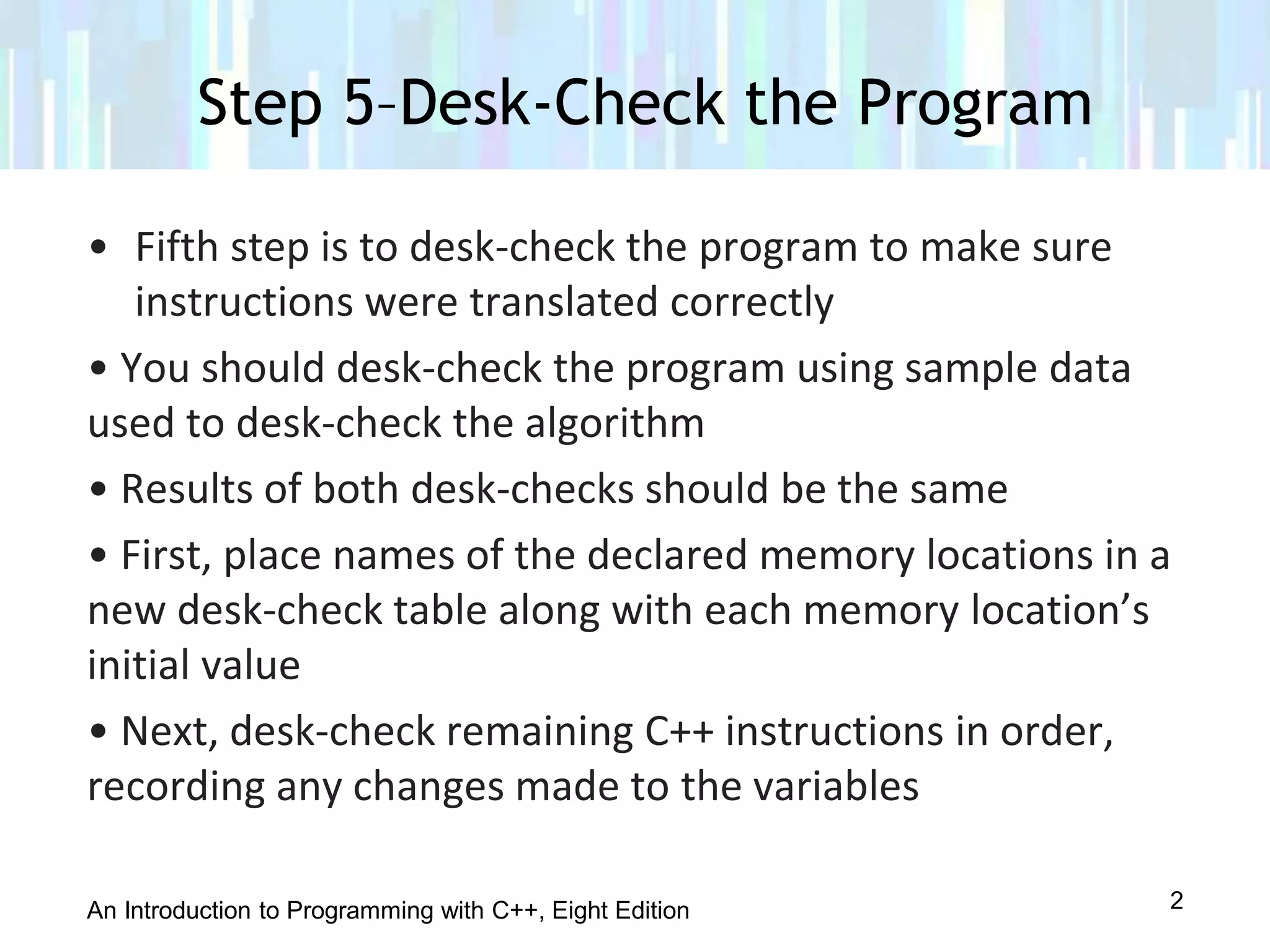 Step 5–Desk-Check the Program

• Fifth step is to desk-check the program to make sure instructions were translated correctly

• You should desk-check the program using sample data used to desk-check the algorithm

• Results of both desk-checks should be the same

• First, place names of the declared memory locations in a new desk-check table along with each memory location’s initial value

• Next, desk-check remaining C++ instructions in order, recording any changes made to the variables

An Introduction to Programming with C++, Eight Edition

2