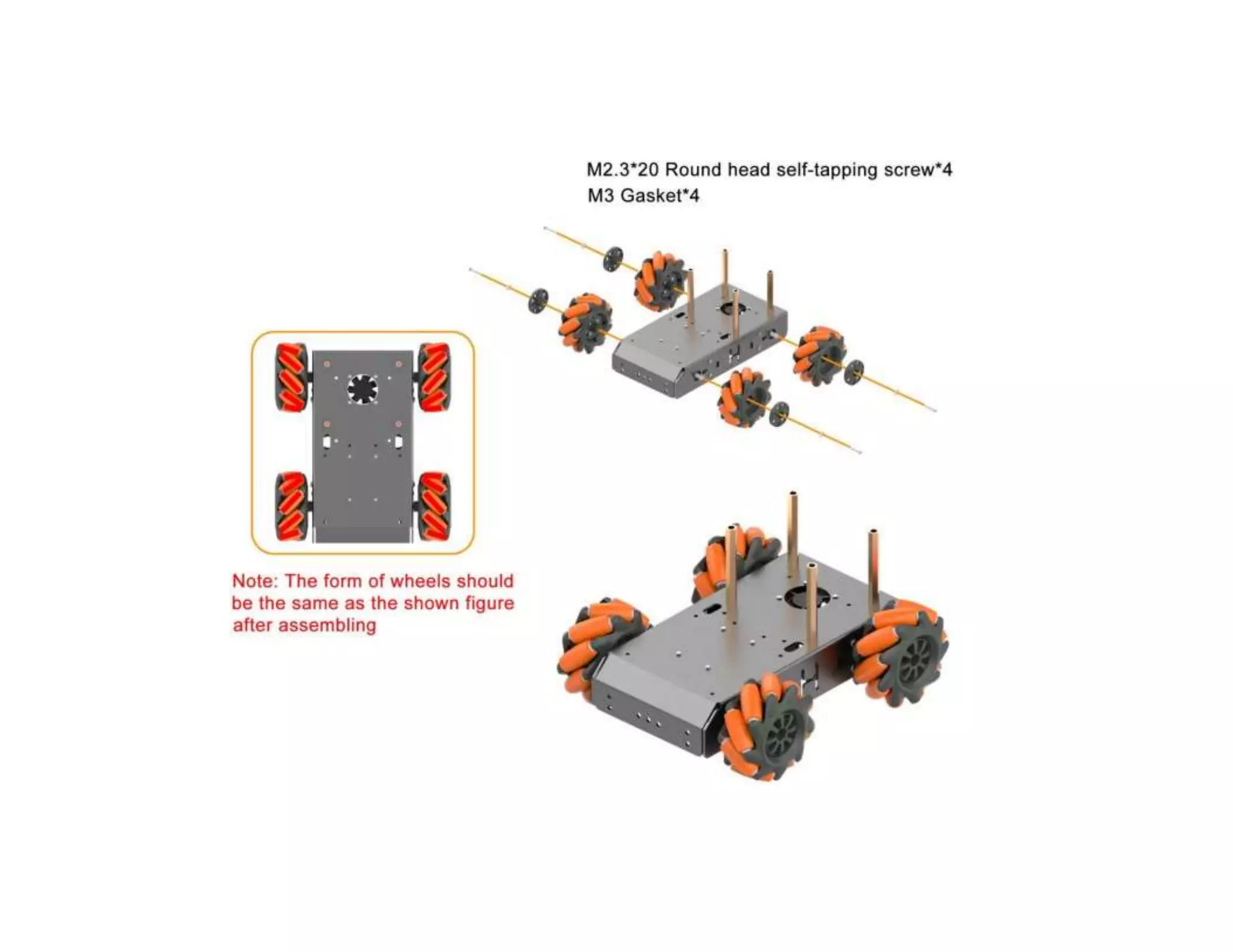 M2.3*20 Round head self-tapping screw*4
M3 Gasket*4

Note: The form of wheels should be the same as the shown figure after assembling